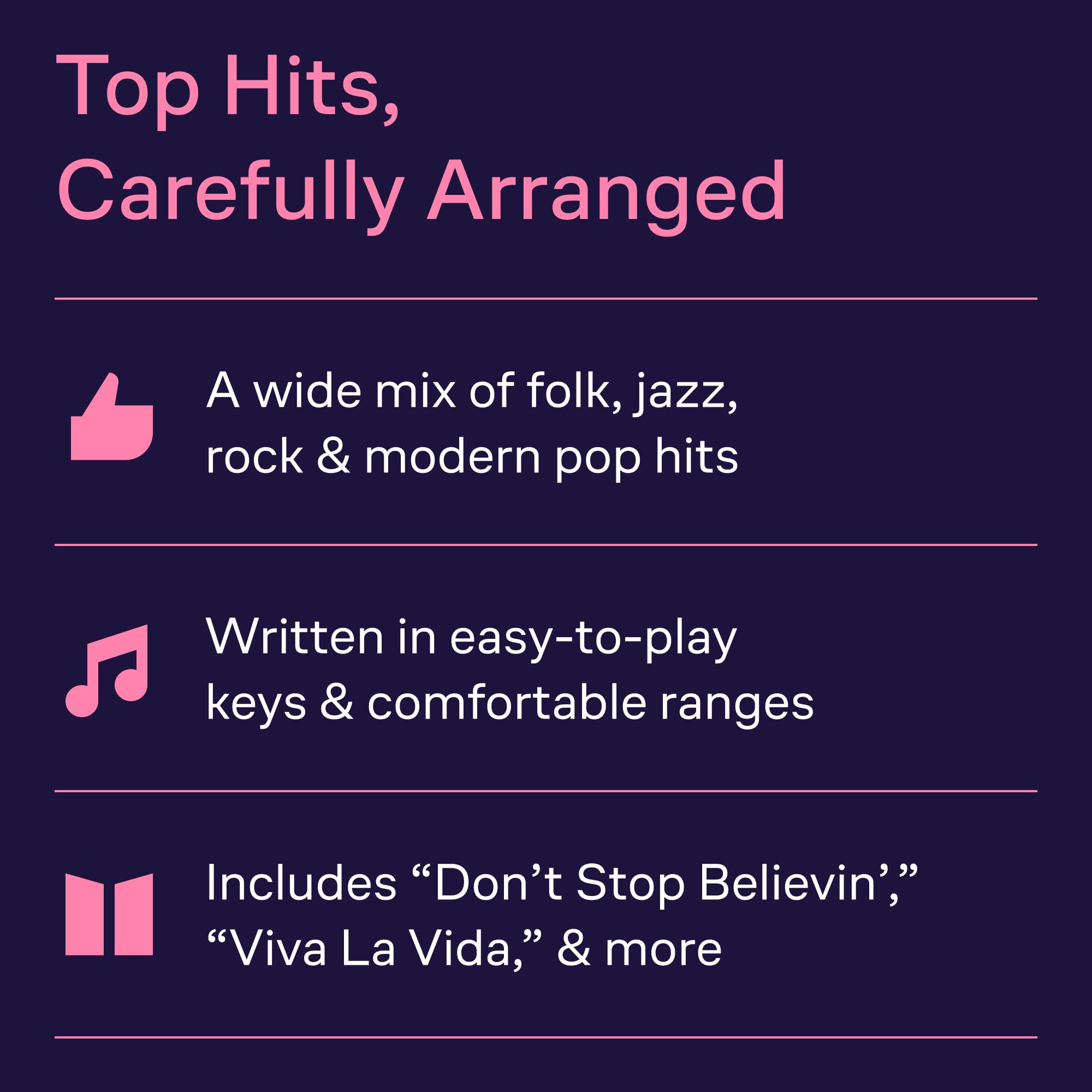 Top Hits,
Carefully Arranged

A wide mix of folk, jazz, rock & modern pop hits

Written in easy-to-play keys & comfortable ranges

Includes "Don't Stop Believin'," "Viva La Vida," & more