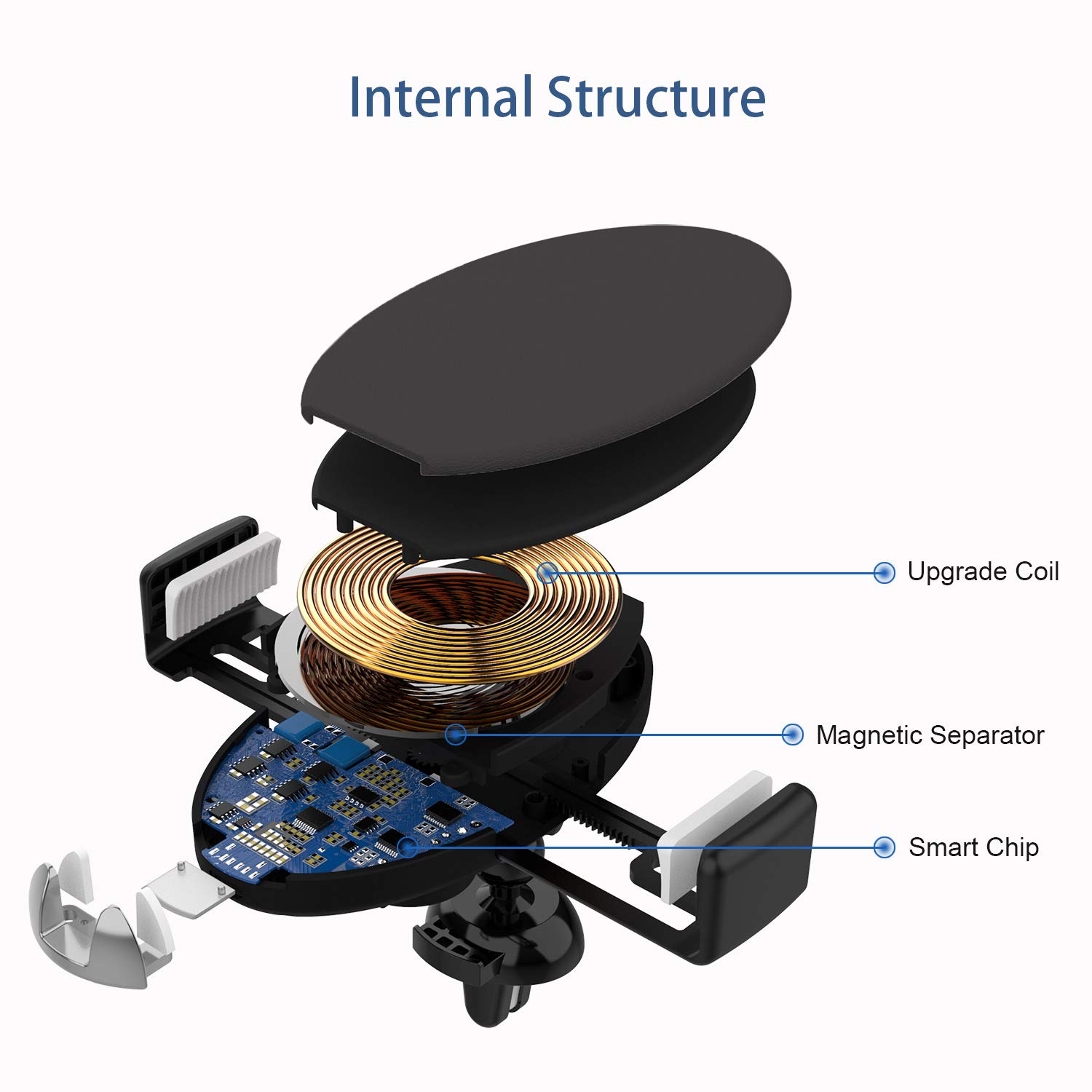 Internal Structure

Upgrade Coil

Magnetic Separator

Smart Chip