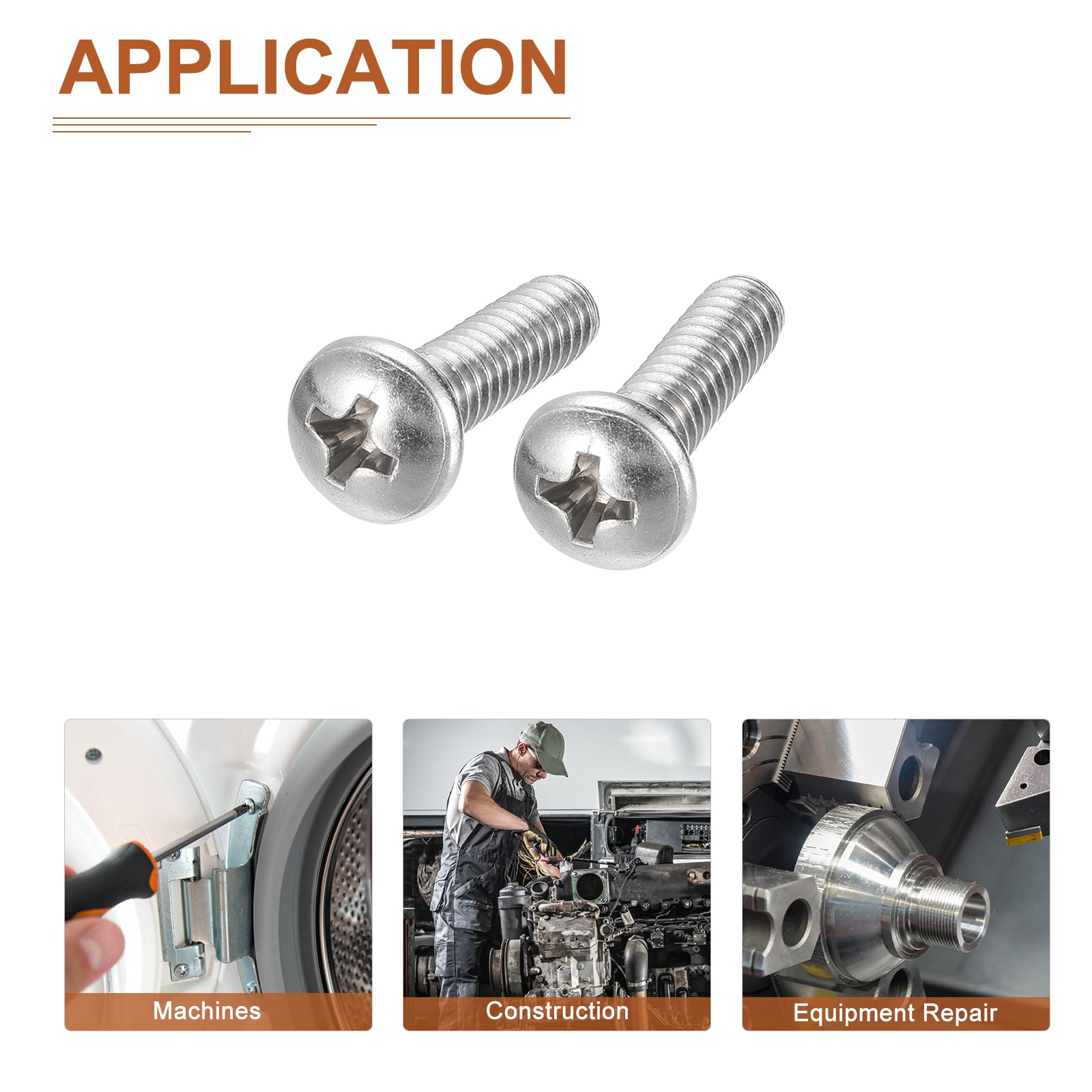 APPLICATION

Machines

Construction

Equipment Repair