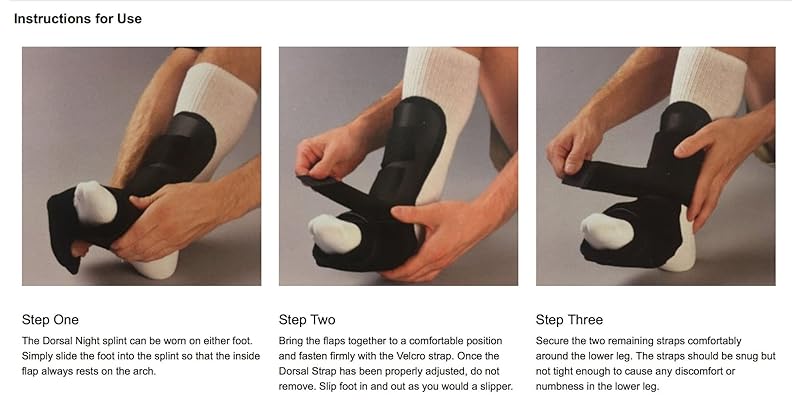 Instructions for Use

Step One
The Dorsal Night splint can be worn on either foot. Simply slide the foot into the splint so that the inside flap always rests on the arch.

Step Two
Bring the flaps together to a comfortable position and fasten firmly with the Velcro strap. Once the Dorsal Strap has been properly adjusted, do not remove. Slip foot in and out as you would a slipper.

Step Three
Secure the two remaining straps comfortably around the lower leg. The straps should be snug but not tight enough to cause any discomfort or numbness in the lower leg.