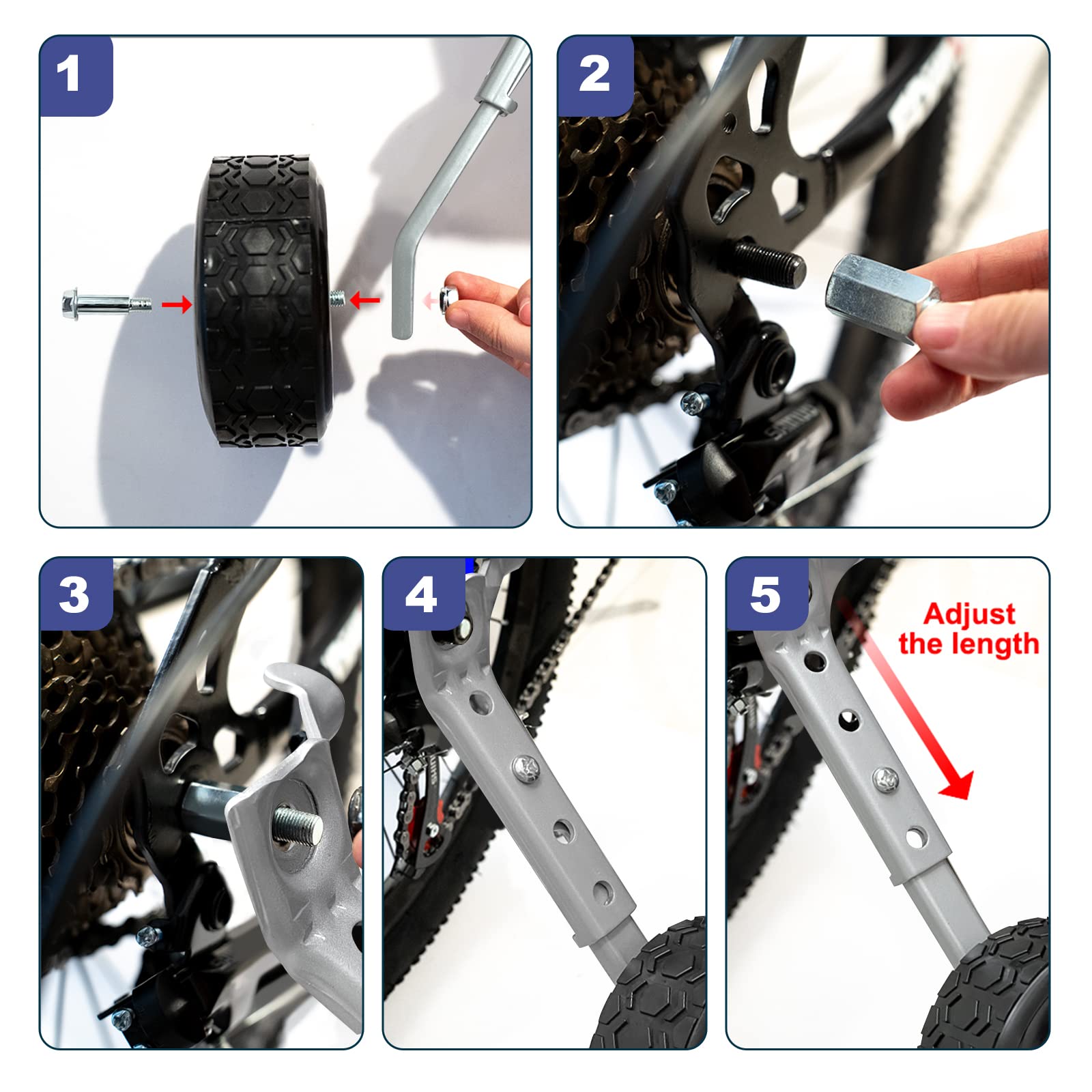 1

2

3

4

5

Adjust the length