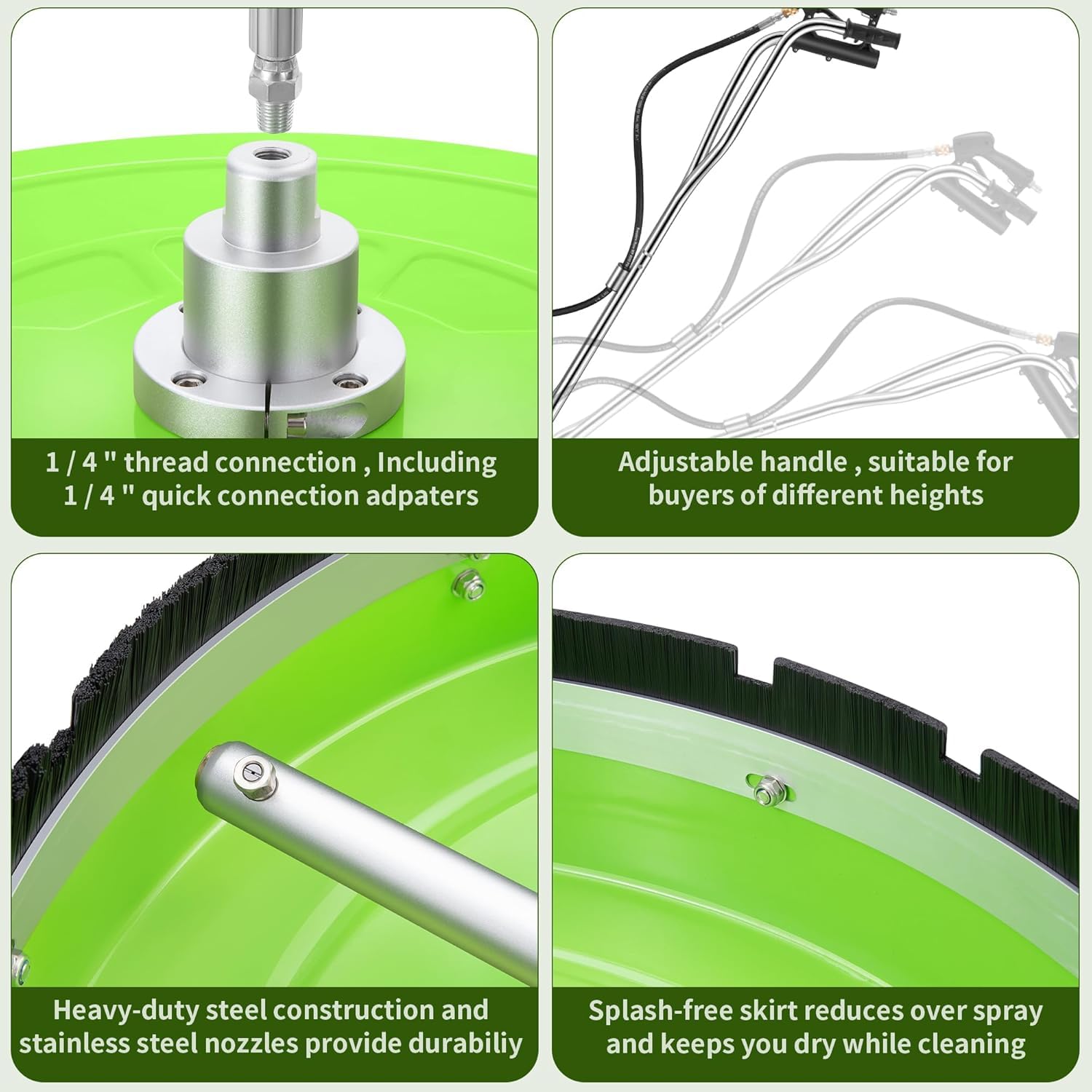 1 / 4 " thread connection , Including 1 / 4 " quick connection adpaters

Adjustable handle , suitable for buyers of different heights

Heavy-duty steel construction and stainless steel nozzles provide durabiliy

Splash-free skirt reduces over spray and keeps you dry while cleaning