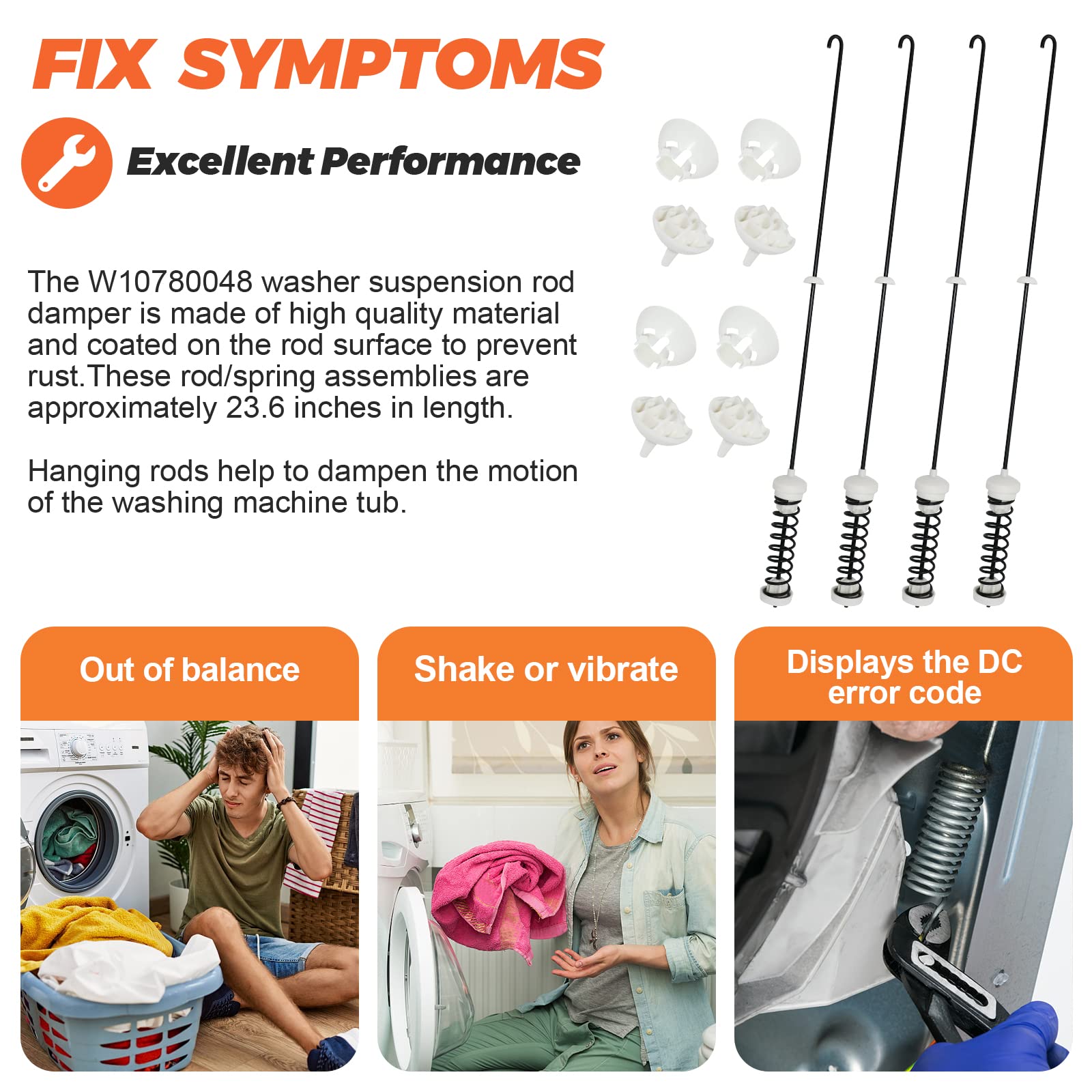 FIX SYMPTOMS

Excellent Performance

The W10780048 washer suspension rod damper is made of high quality material and coated on the rod surface to prevent rust.These rod/spring assemblies are approximately 23.6 inches in length.

Hanging rods help to dampen the motion of the washing machine tub.

Out of balance

Shake or vibrate

Displays the DC error code