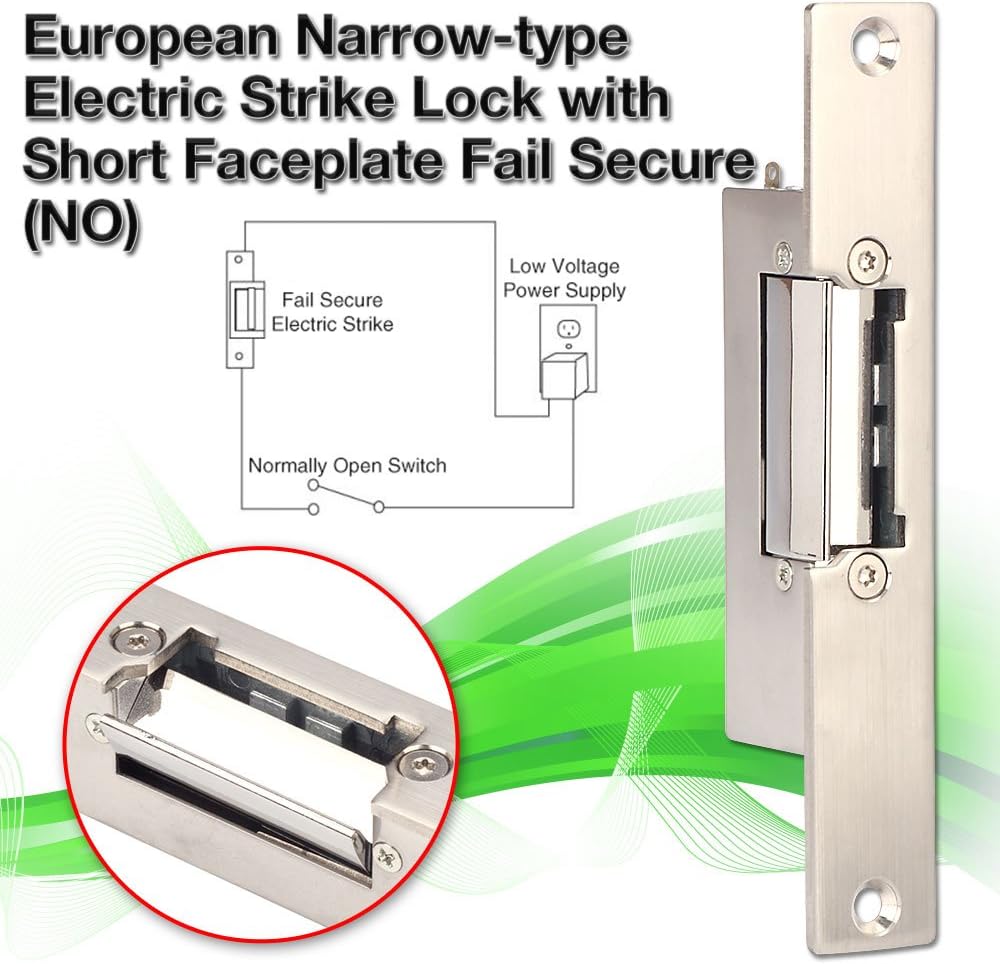 European Narrow-type Electric Strike Lock with Short Faceplate Fail Secure (NO)

Fail Secure Electric Strike

Low Voltage Power Supply

Normally Open Switch