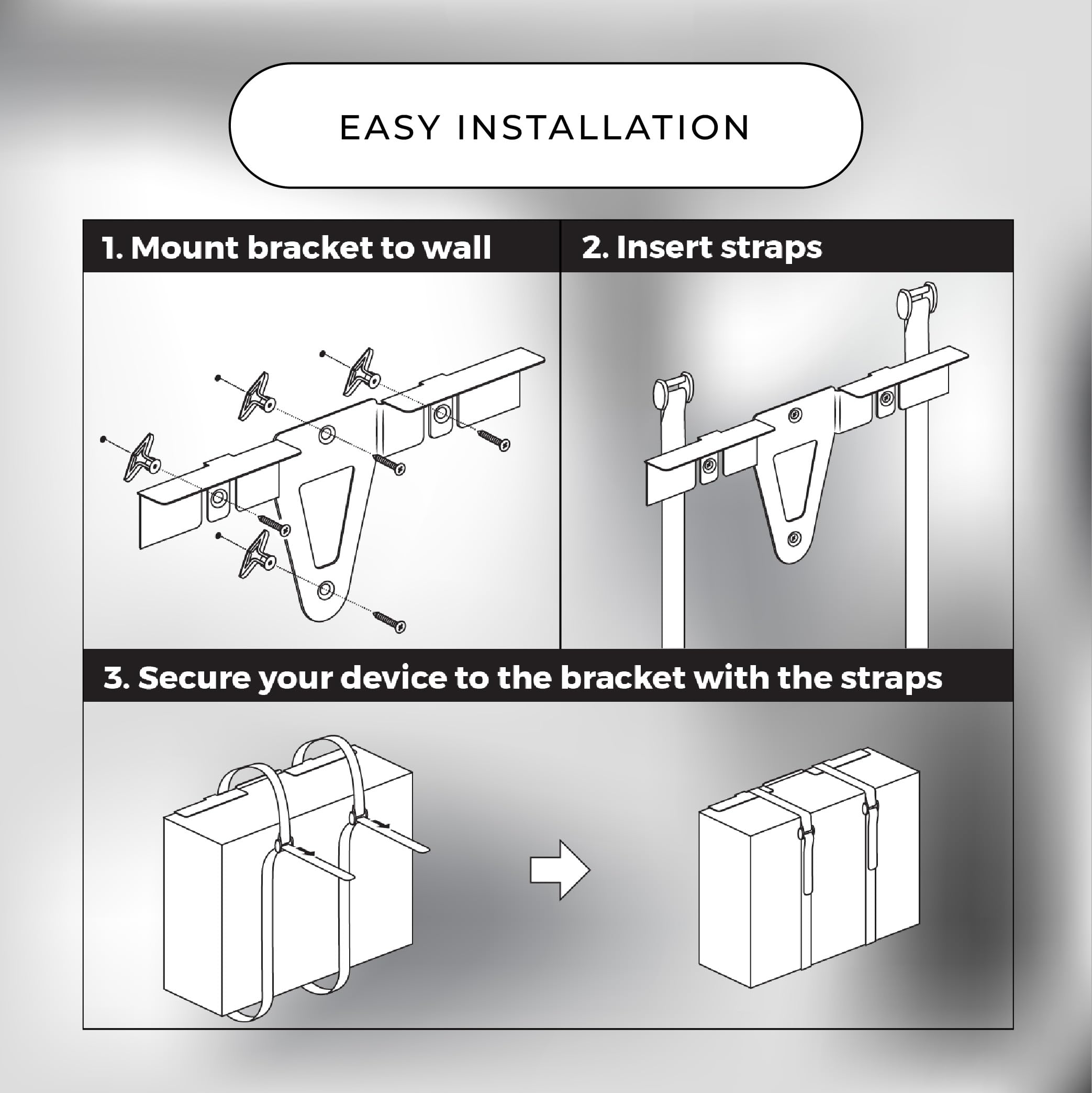 EASY INSTALLATION

1. Mount bracket to wall

2. Insert straps

3. Secure your device to the bracket with the straps