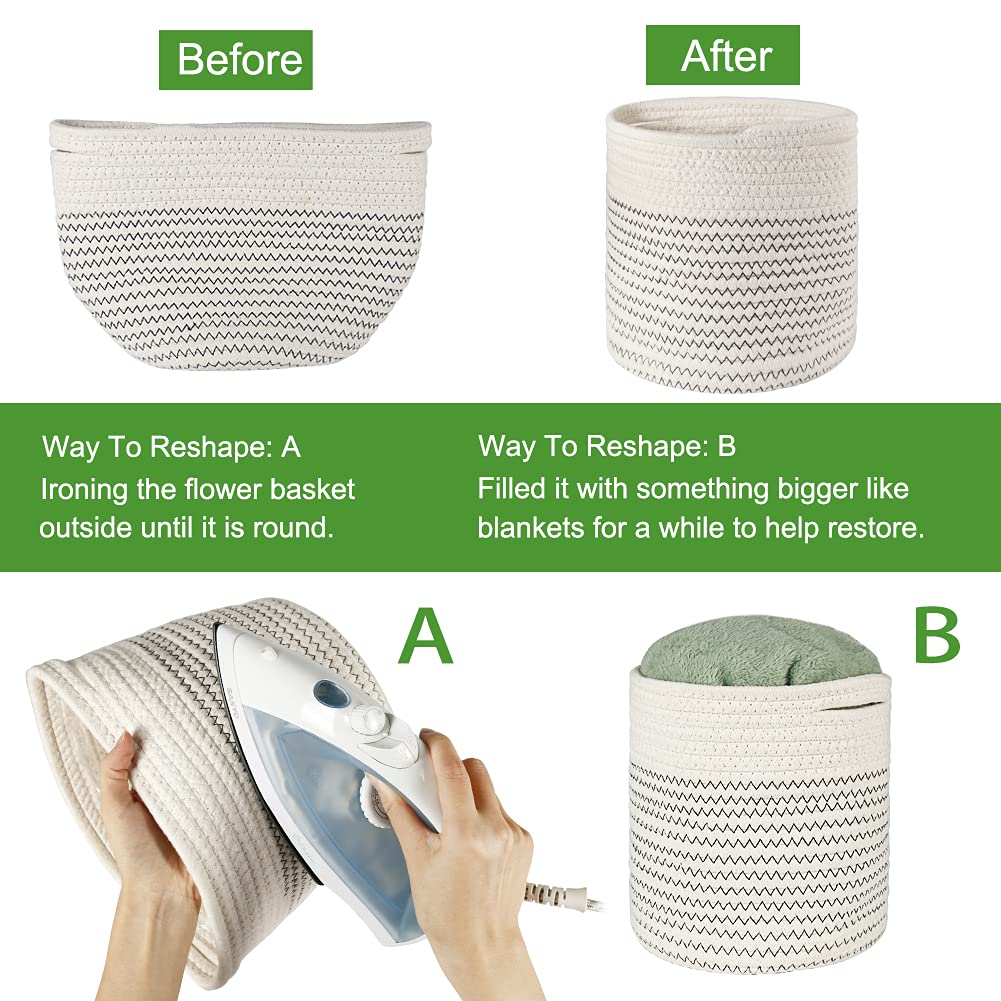 Before

After

Way To Reshape: A
Ironing the flower basket outside until it is round.

Way To Reshape: B
Filled it with something bigger like blankets for a while to help restore.

A

B