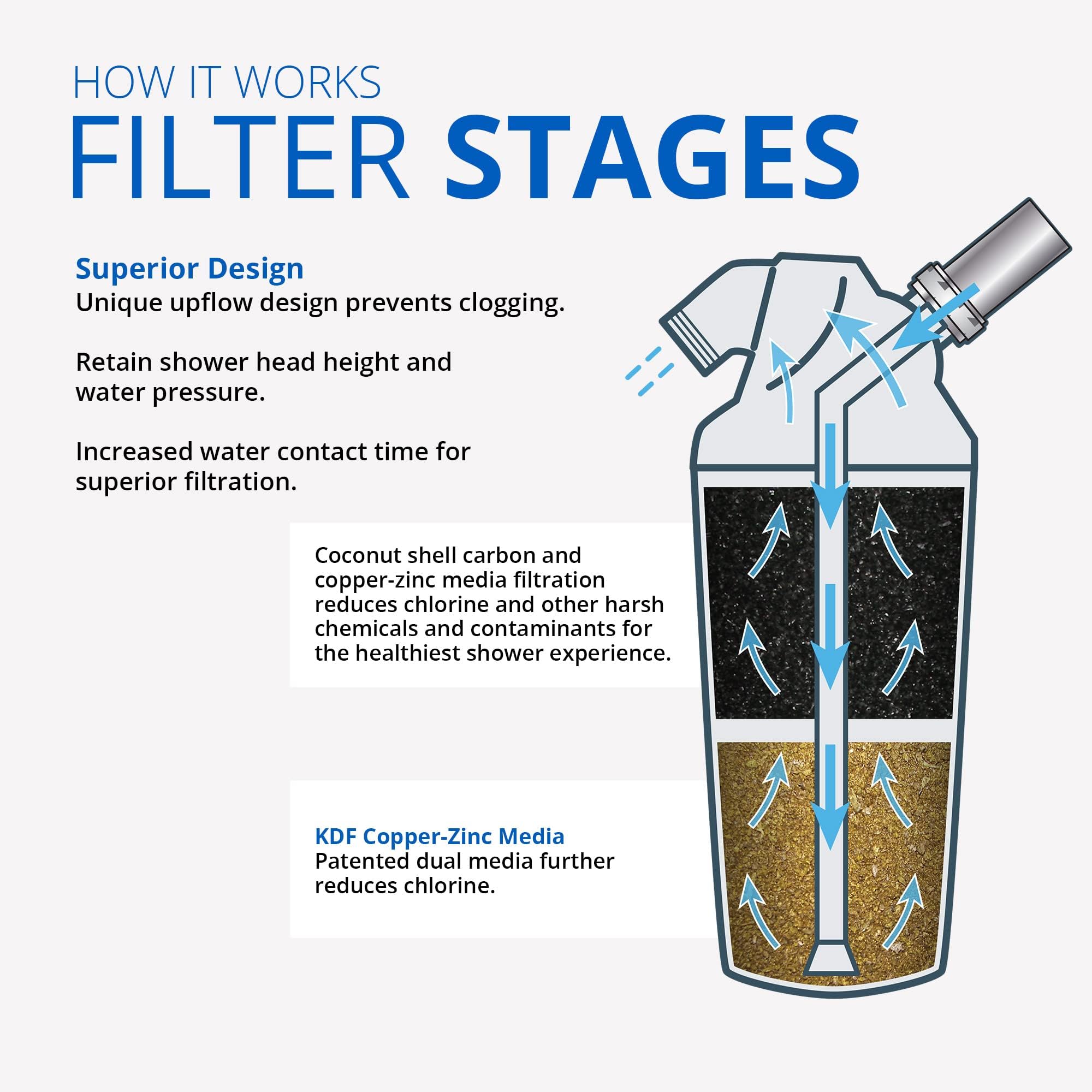 HOW IT WORKS
FILTER STAGES

Superior Design
Unique upflow design prevents clogging.

Retain shower head height and water pressure.

Increased water contact time for superior filtration.

Coconut shell carbon and copper-zinc media filtration reduces chlorine and other harsh chemicals and contaminants for the healthiest shower experience.

KDF Copper-Zinc Media
Patented dual media further reduces chlorine.