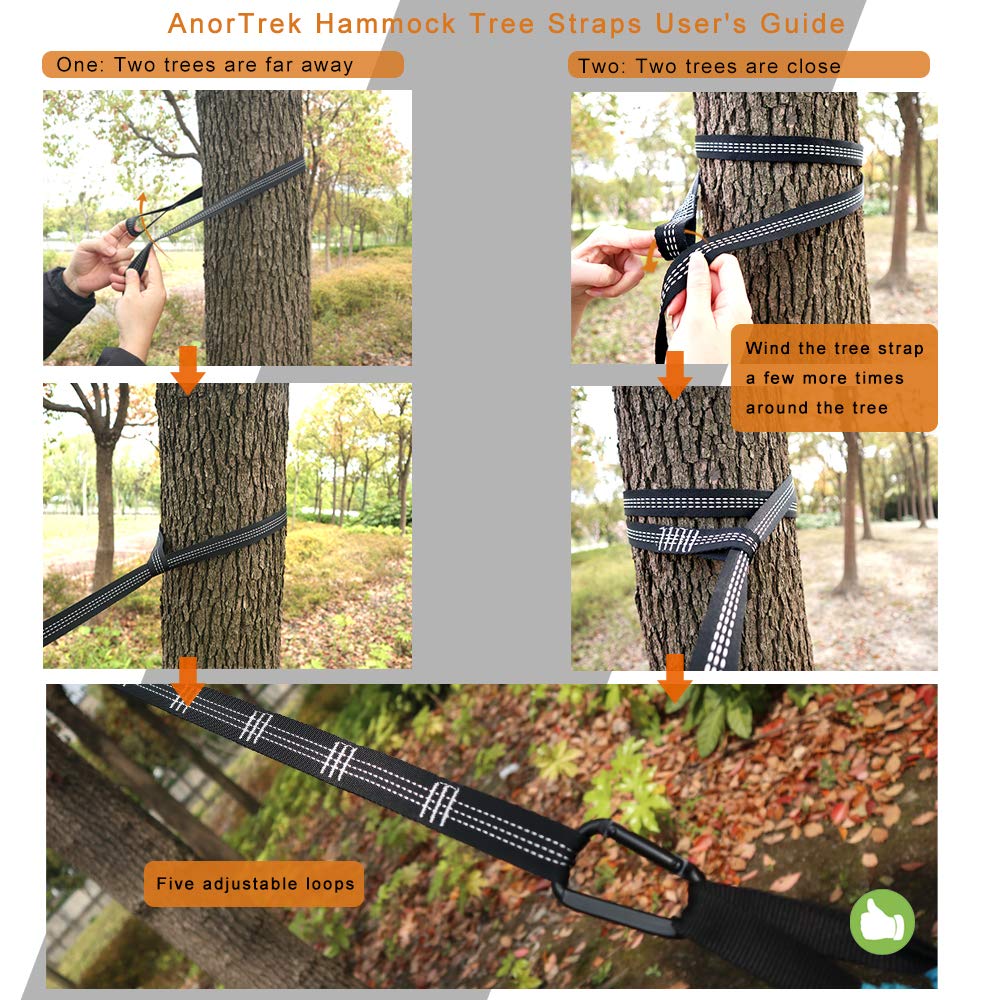 AnorTrek Hammock Tree Straps User's Guide

One: Two trees are far away

Two: Two trees are close

Wind the tree strap a few more times around the tree

Five adjustable loops