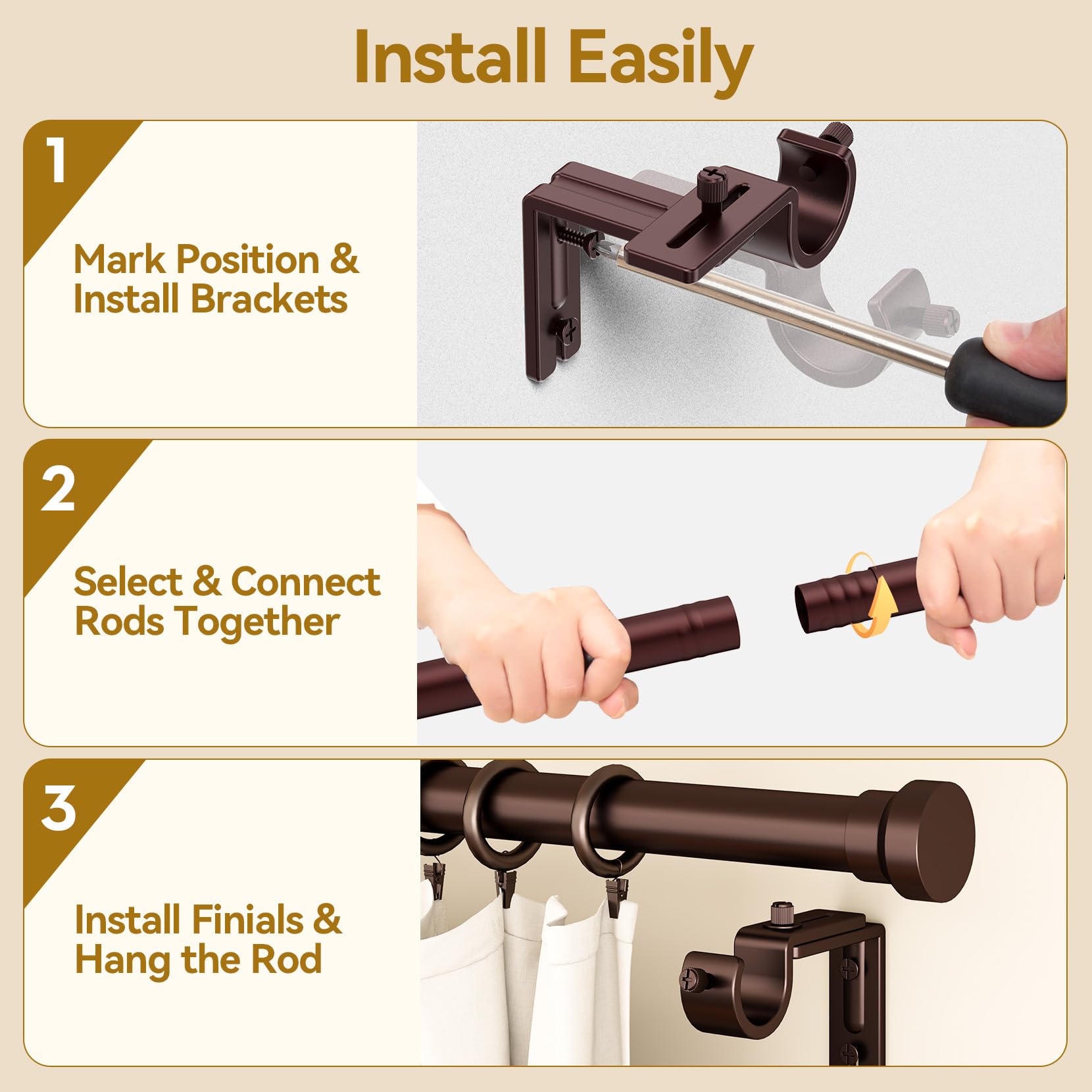 Install Easily

1

Mark Position & Install Brackets

2

Select & Connect Rods Together

3

Install Finials & Hang the Rod