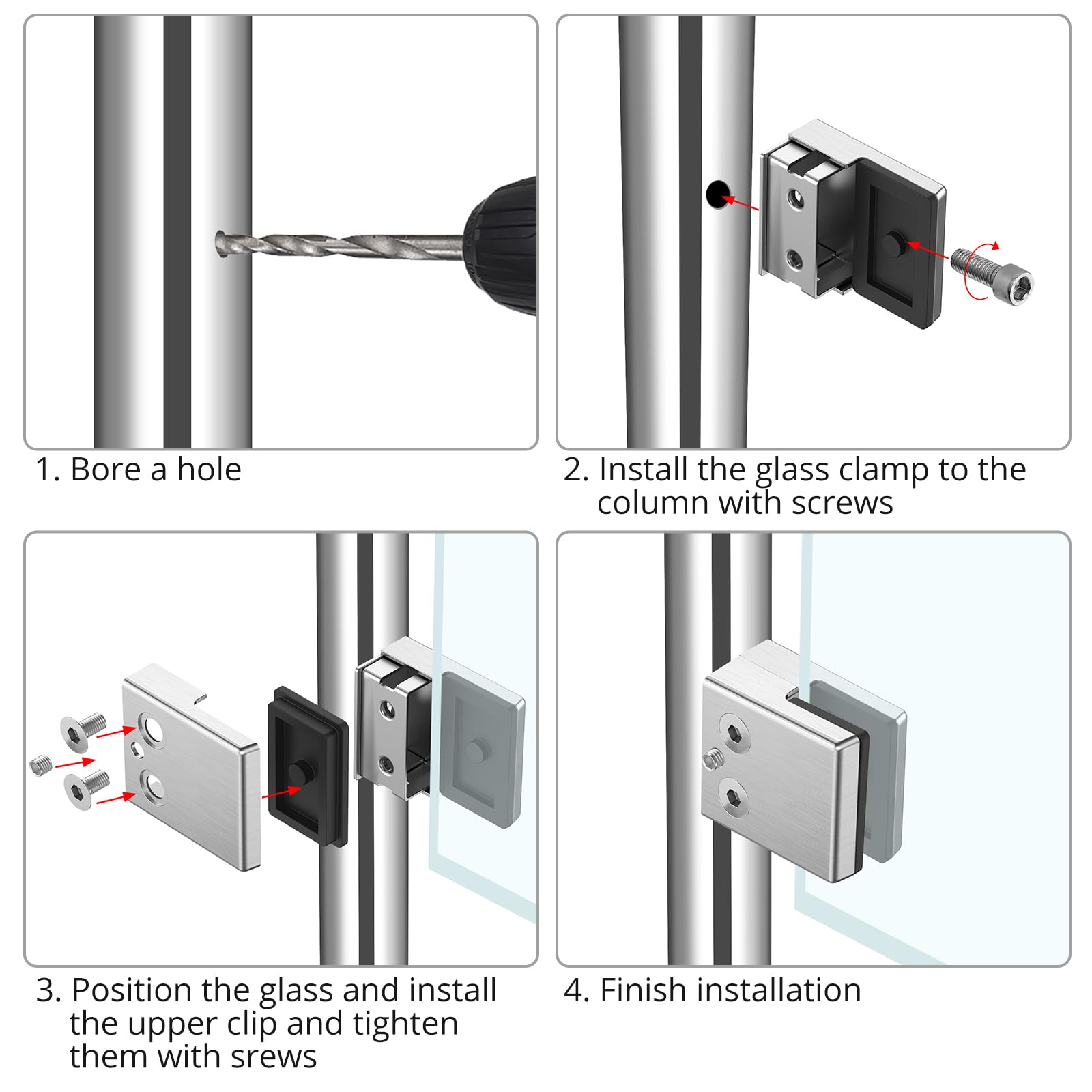 1. Bore a hole

2. Install the glass clamp to the column with screws

3. Position the glass and install the upper clip and tighten them with srews

4. Finish installation