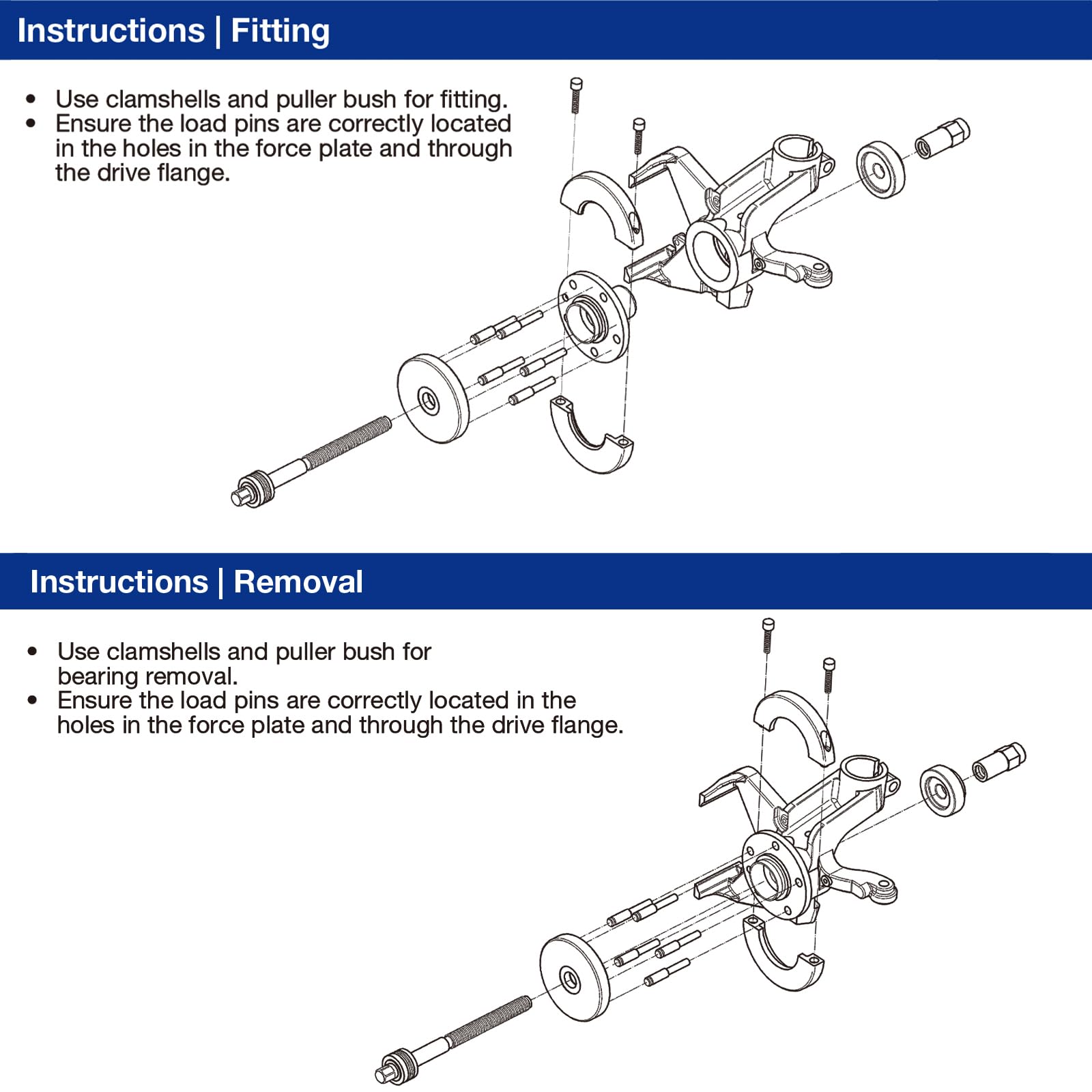 Instructions | Fitting

• Use clamshells and puller bush for fitting.
• Ensure the load pins are correctly located in the holes in the force plate and through the drive flange.

Instructions | Removal

• Use clamshells and puller bush for bearing removal.
• Ensure the load pins are correctly located in the holes in the force plate and through the drive flange.