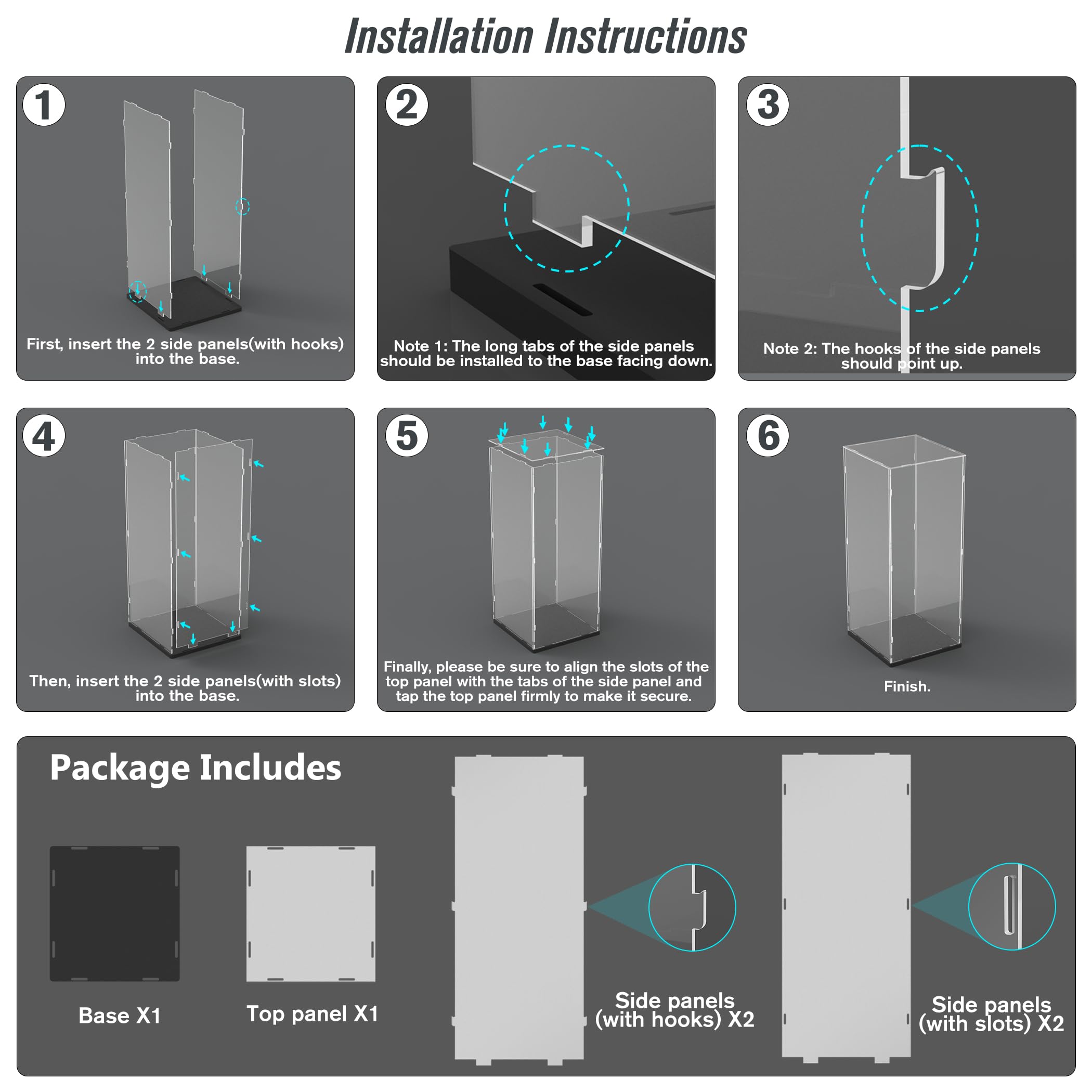 Installation Instructions

1

First, insert the 2 side panels(with hooks) into the base.

2

Note 1: The long tabs of the side panels should be installed to the base facing down.

3

Note 2: The hooks of the side panels should point up.

4

Then, insert the 2 side panels(with slots) into the base.

5

Finally, please be sure to align the slots of the top panel with the tabs of the side panel and tap the top panel firmly to make it secure.

6

Finish.

Package Includes

Base X1

Top panel X1

Side panels (with hooks) X2

Side panels (with slots) X2