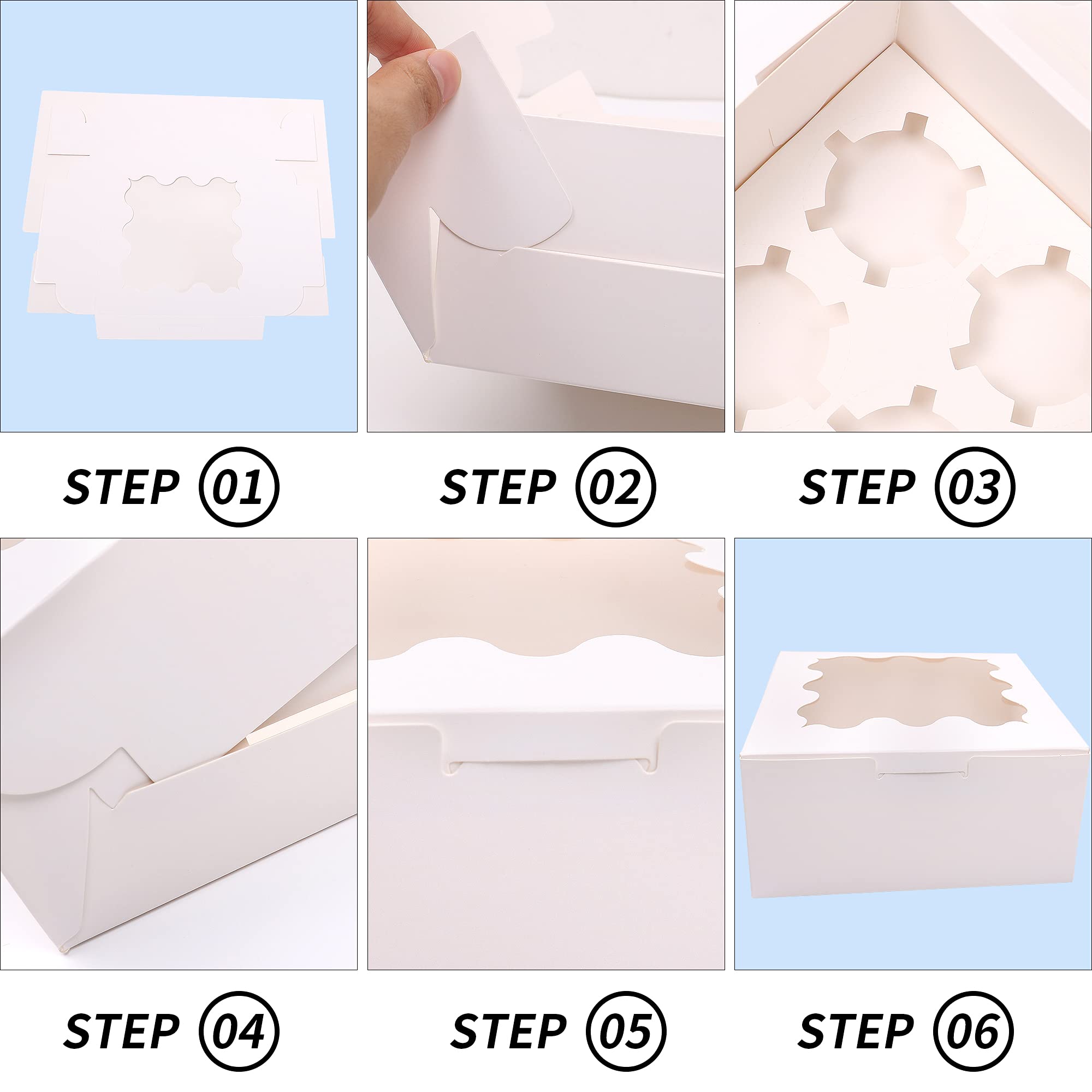 STEP 01

STEP 02

STEP 03

STEP 04

STEP 05

STEP 06