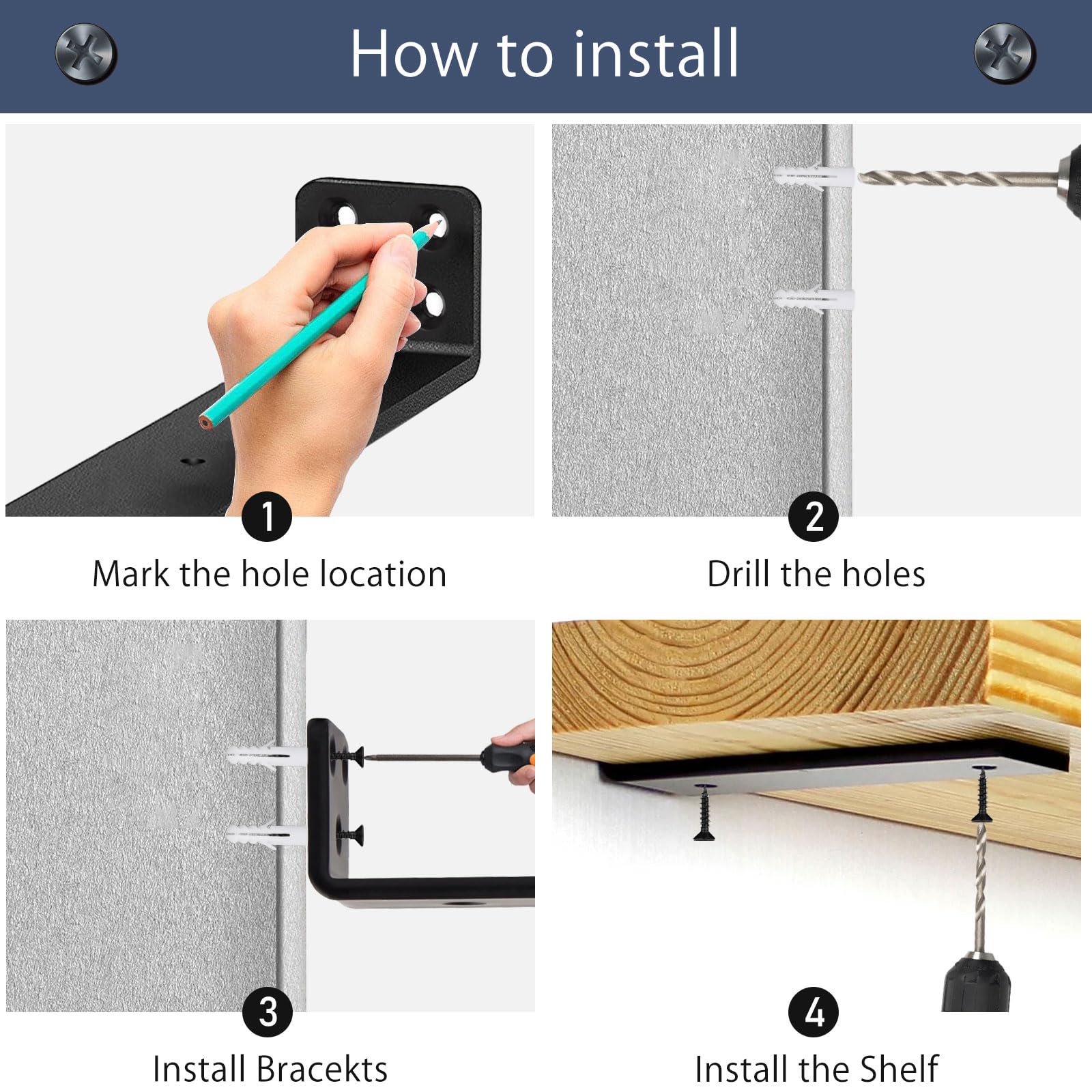 How to install

1
Mark the hole location

2
Drill the holes

3
Install Bracekts

4
Install the Shelf