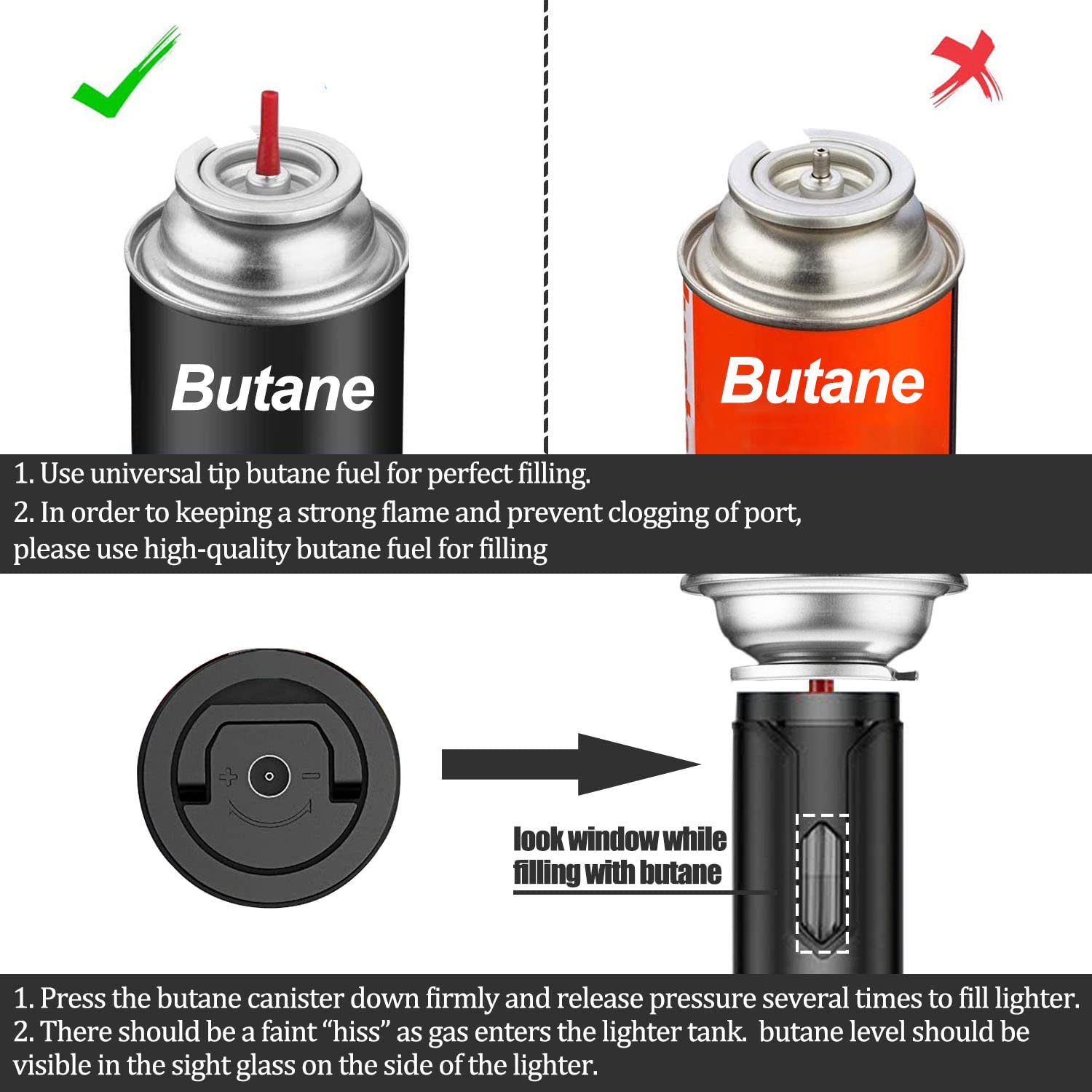 Butane

Butane

1. Use universal tip butane fuel for perfect filling.
2. In order to keeping a strong flame and prevent clogging of port, please use high-quality butane fuel for filling

+ −

look window while filling with butane

1. Press the butane canister down firmly and release pressure several times to fill lighter.
2. There should be a faint “hiss” as gas enters the lighter tank. butane level should be visible in the sight glass on the side of the lighter.