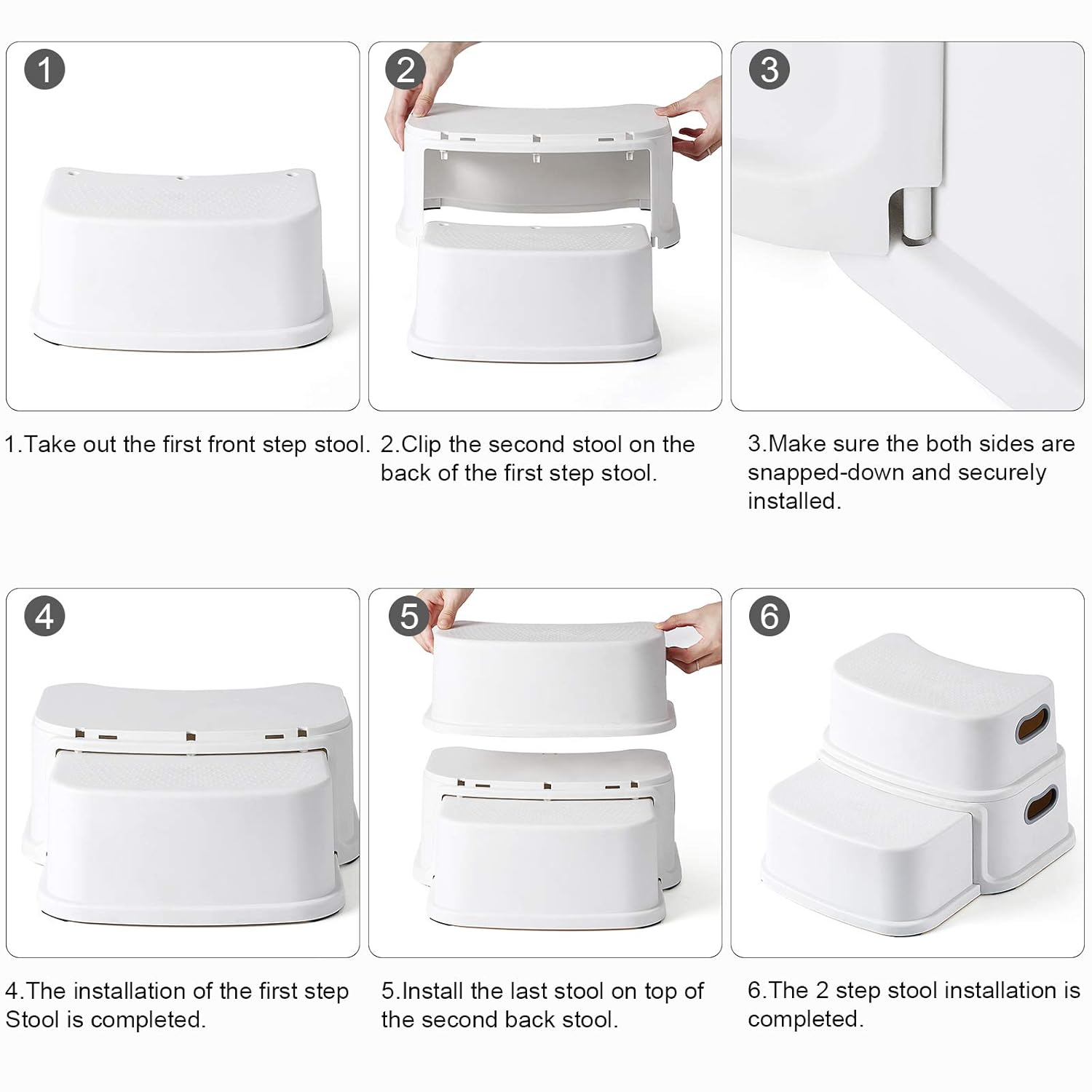 1

2

3

1.Take out the first front step stool.

2.Clip the second stool on the back of the first step stool.

3.Make sure the both sides are snapped-down and securely installed.

4

5

6

4.The installation of the first step Stool is completed.

5.Install the last stool on top of the second back stool.

6.The 2 step stool installation is completed.