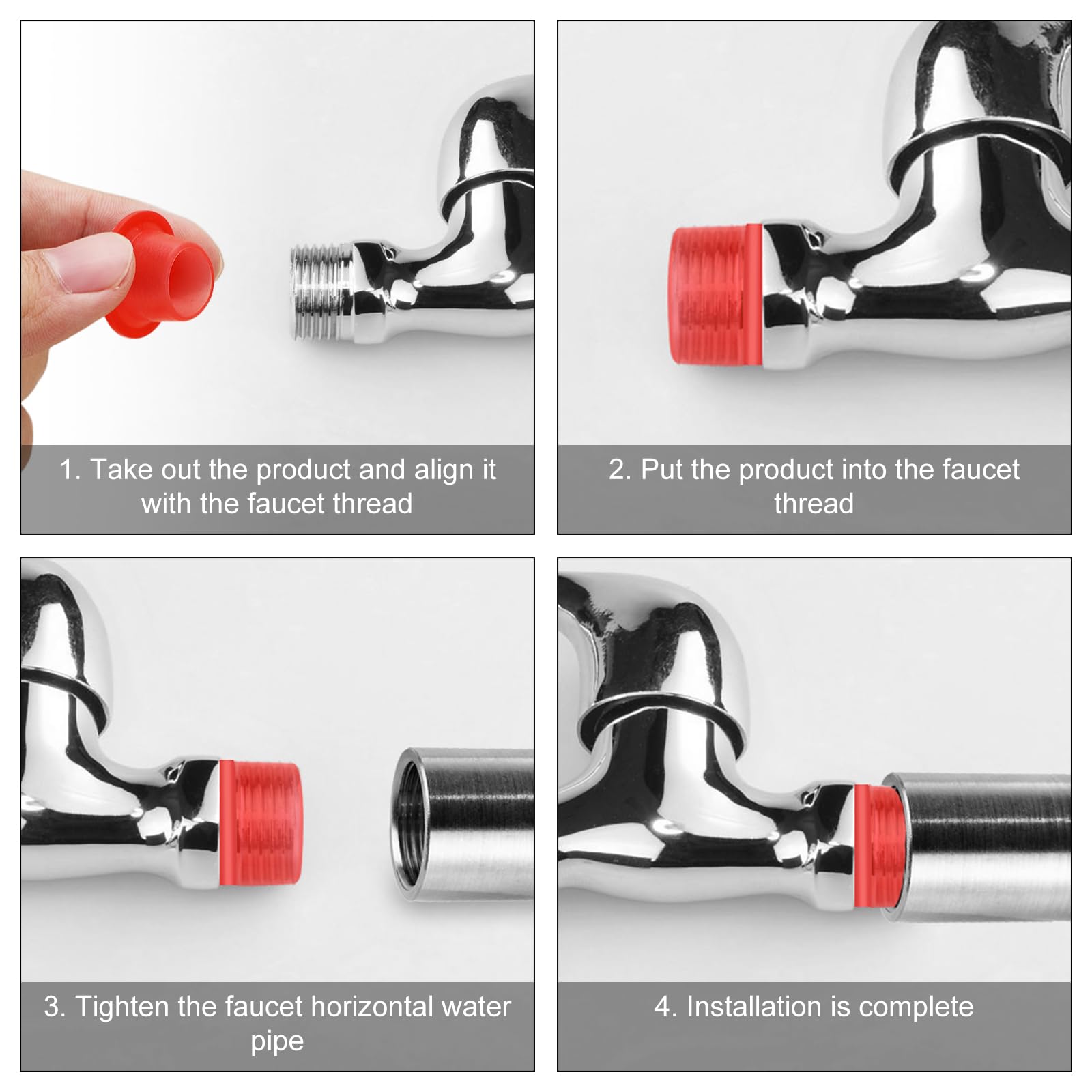 1. Take out the product and align it with the faucet thread

2. Put the product into the faucet thread

3. Tighten the faucet horizontal water pipe

4. Installation is complete