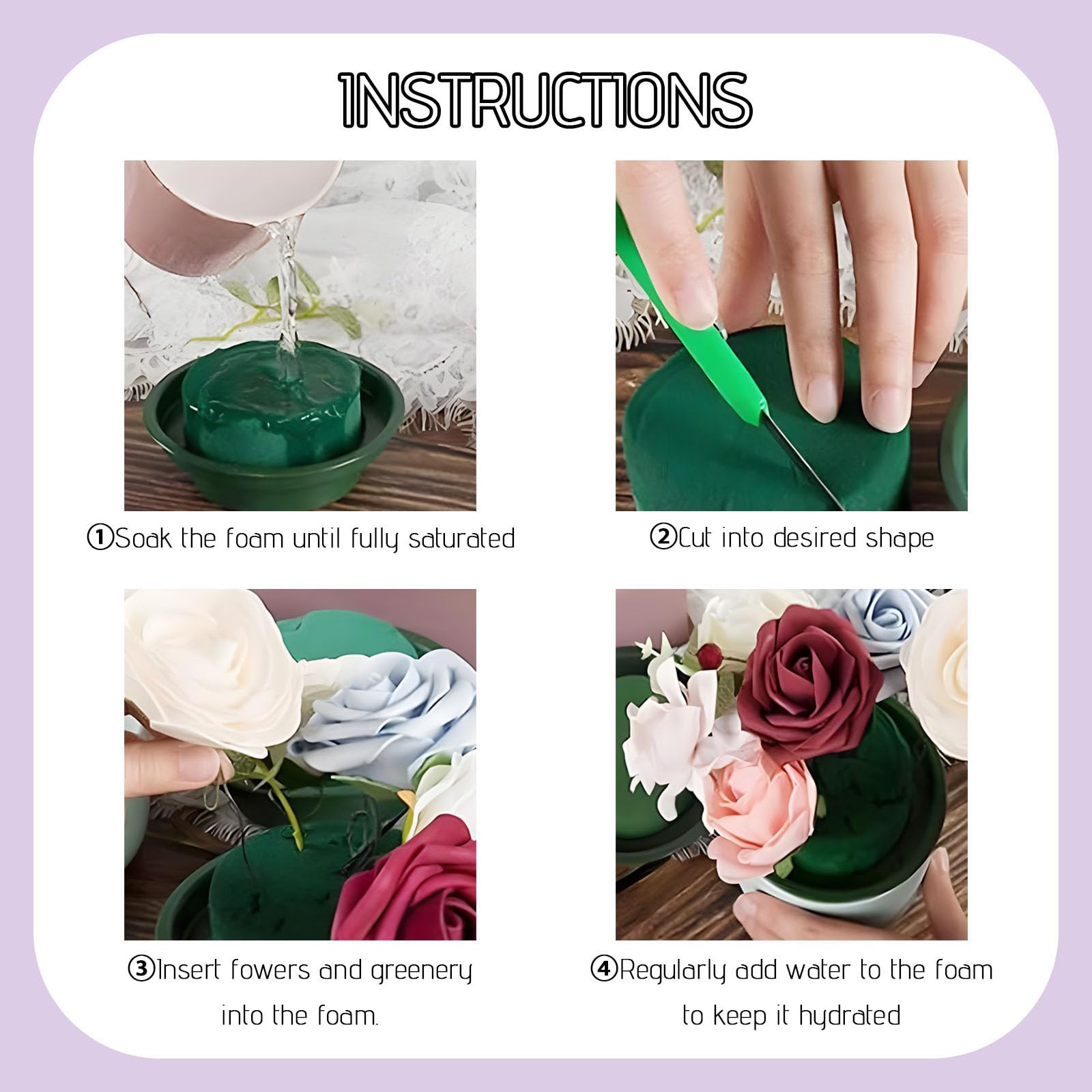 INSTRUCTIONS

①Soak the foam until fully saturated

②Cut into desired shape

③Insert fowers and greenery into the foam.

④Regularly add water to the foam to keep it hydrated