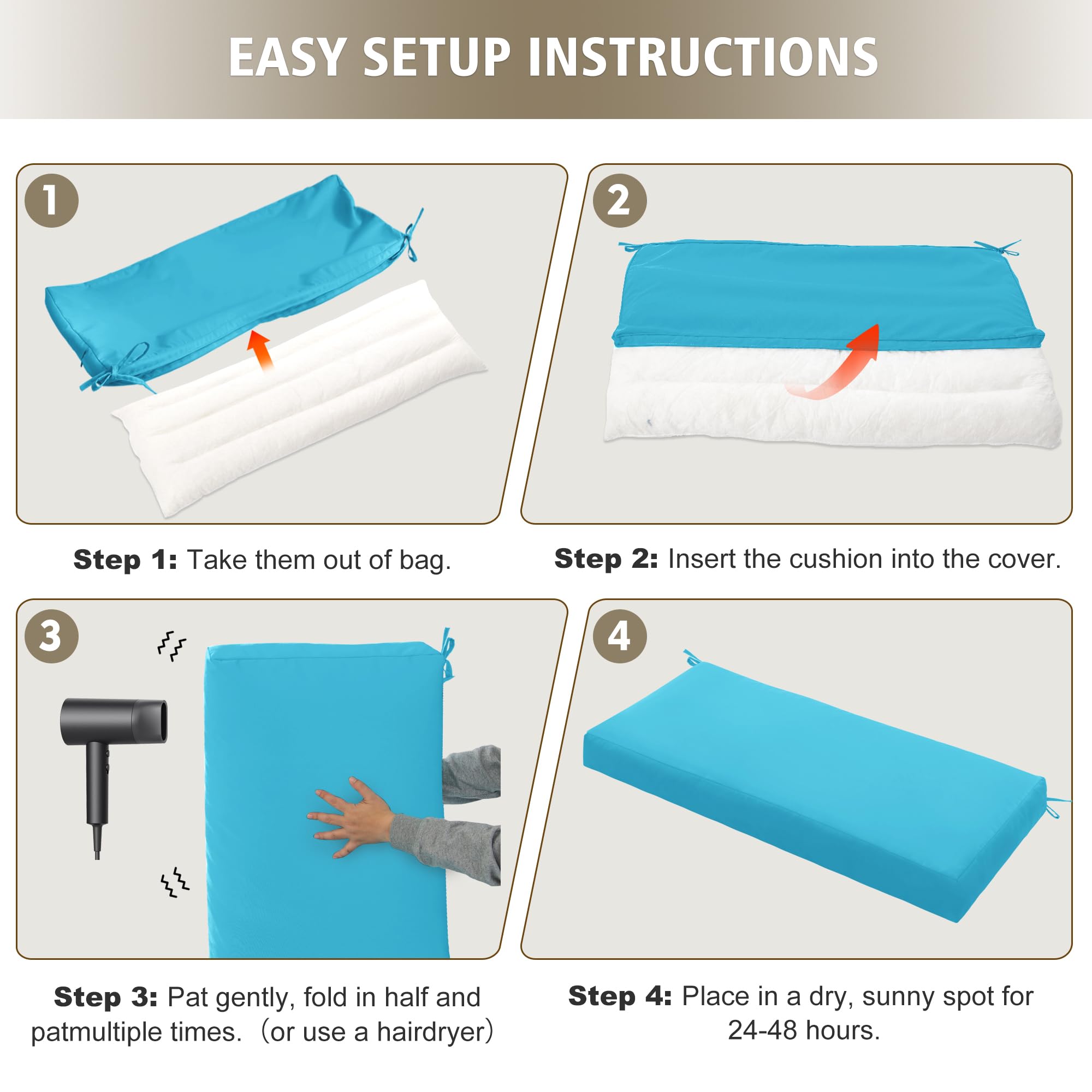 EASY SETUP INSTRUCTIONS

1

2

Step 1: Take them out of bag.

Step 2: Insert the cushion into the cover.

3

4

Step 3: Pat gently, fold in half and patmultiple times.（or use a hairdryer）

Step 4: Place in a dry, sunny spot for 24-48 hours.