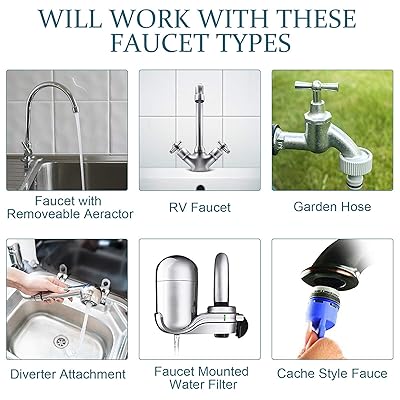 WILL WORK WITH THESE FAUCET TYPES

Faucet with Removeable Aeractor

RV Faucet

Garden Hose

Diverter Attachment

Faucet Mounted Water Filter

Cache Style Fauce