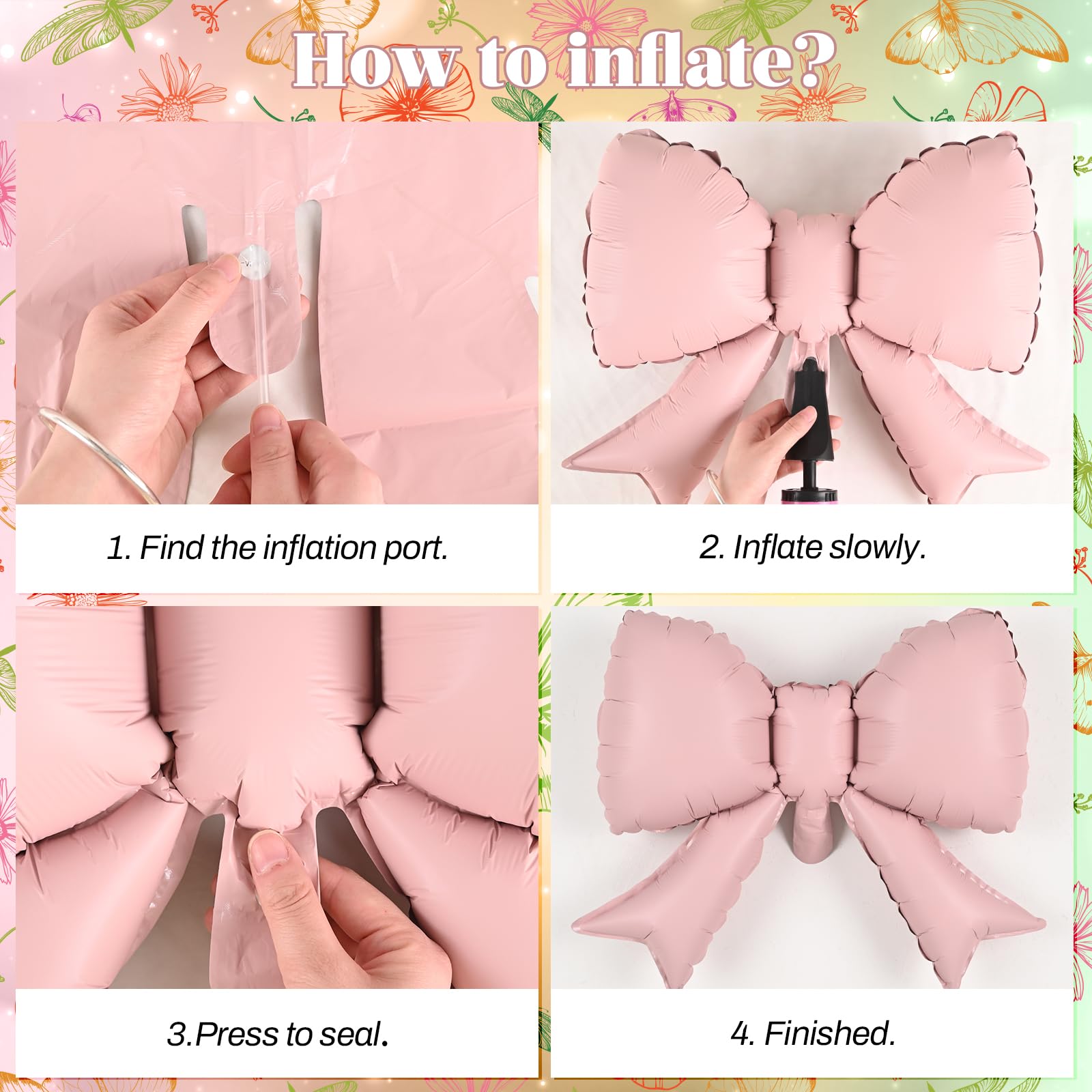 How to inflate?

1. Find the inflation port.

2. Inflate slowly.

3.Press to seal.

4. Finished.