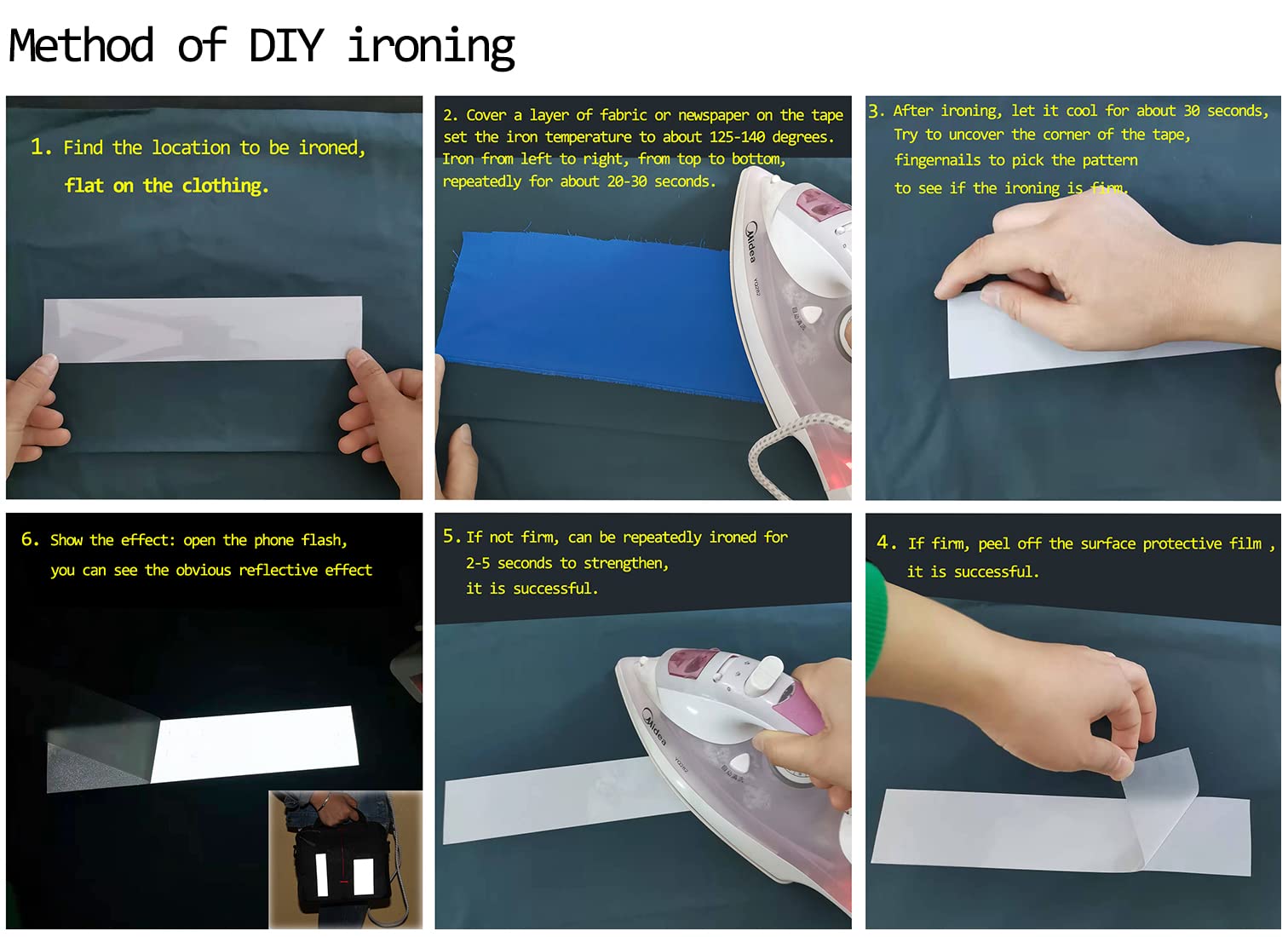 Method of DIY ironing

1. Find the location to be ironed, flat on the clothing.

2. Cover a layer of fabric or newspaper on the tape set the iron temperature to about 125-140 degrees. Iron from left to right, from top to bottom, repeatedly for about 20-30 seconds.

Midea

3. After ironing, let it cool for about 30 seconds, Try to uncover the corner of the tape, fingernails to pick the pattern to see if the ironing is firm.

6. Show the effect: open the phone flash, you can see the obvious reflective effect

5. If not firm, can be repeatedly ironed for 2-5 seconds to strengthen, it is successful.

Midea

4. If firm, peel off the surface protective film , it is successful.