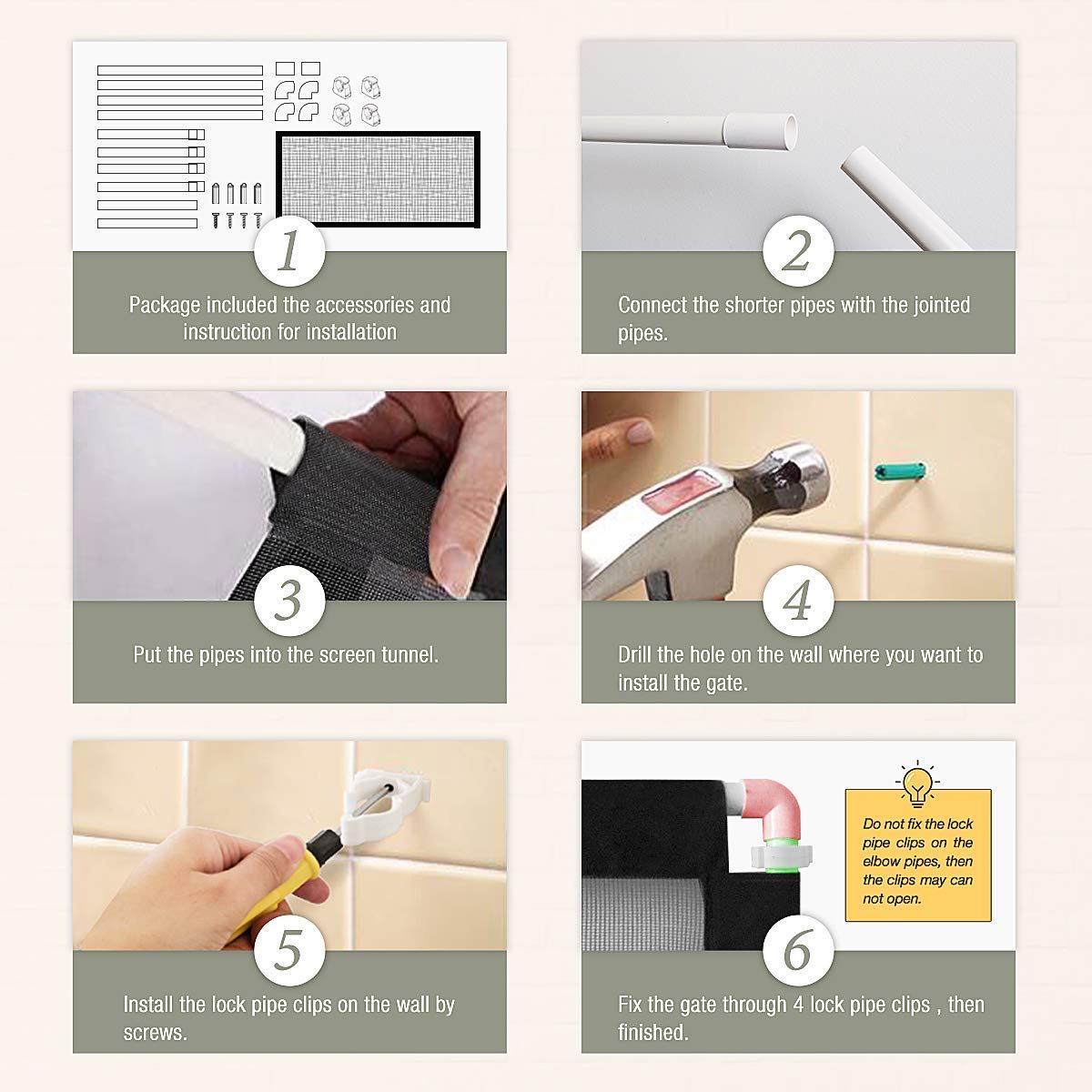 1

Package included the accessories and instruction for installation

2

Connect the shorter pipes with the jointed pipes.

3

Put the pipes into the screen tunnel.

4

Drill the hole on the wall where you want to install the gate.

5

Install the lock pipe clips on the wall by screws.

Do not fix the lock pipe clips on the elbow pipes, then the clips may can not open.

6

Fix the gate through 4 lock pipe clips , then finished.