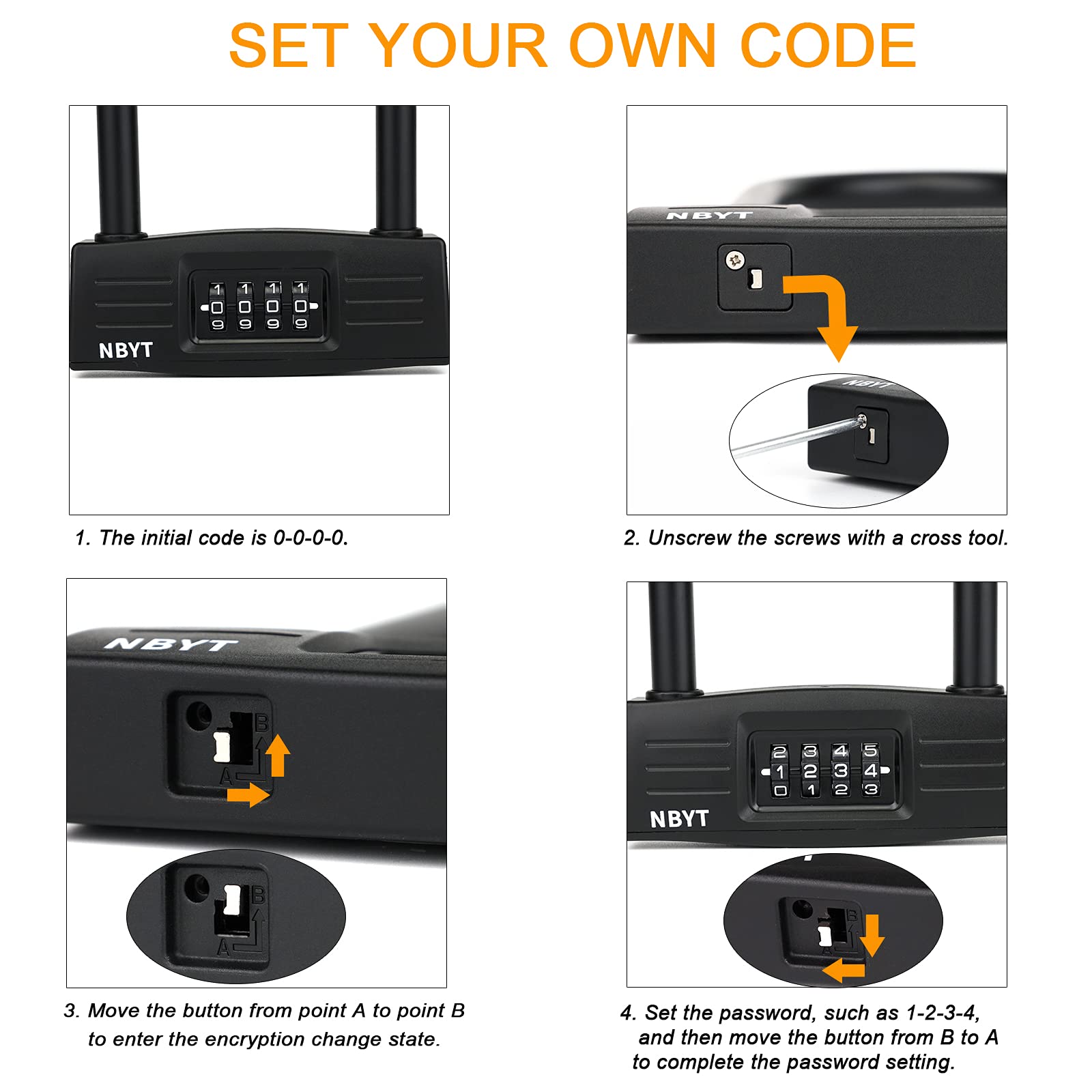 SET YOUR OWN CODE

1 1 1 1
0 0 0 0
9 9 9 9

NBYT

1. The initial code is 0-0-0-0.

NBYT

NBYT

2. Unscrew the screws with a cross tool.

NBYT

B

A

B

A

3. Move the button from point A to point B to enter the encryption change state.

2 3 4 5
1 2 3 4
0 1 2 3

NBYT

B

A

4. Set the password, such as 1-2-3-4, and then move the button from B to A to complete the password setting.