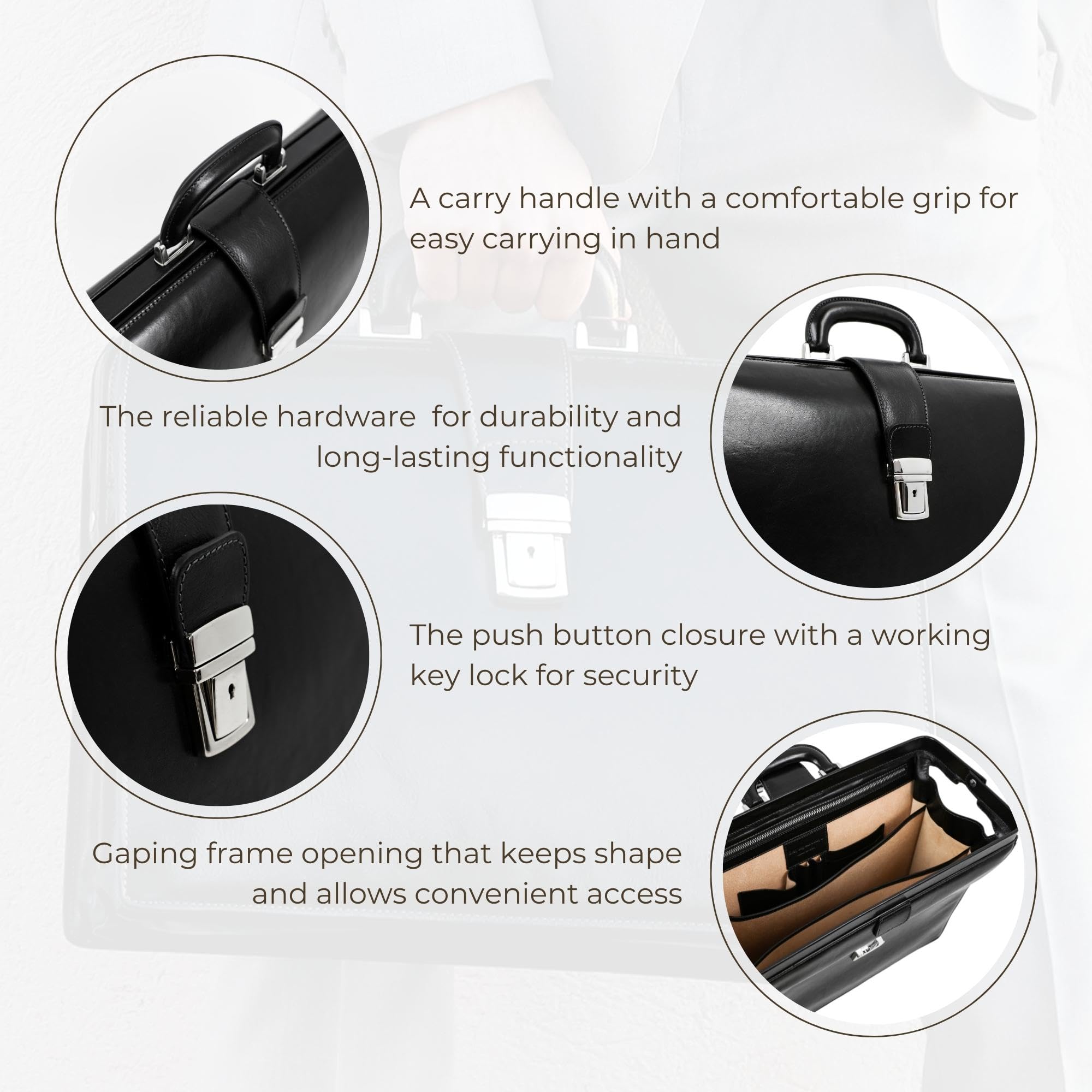 A carry handle with a comfortable grip for easy carrying in hand

The reliable hardware  for durability and long-lasting functionality

The push button closure with a working key lock for security

Gaping frame opening that keeps shape and allows convenient access