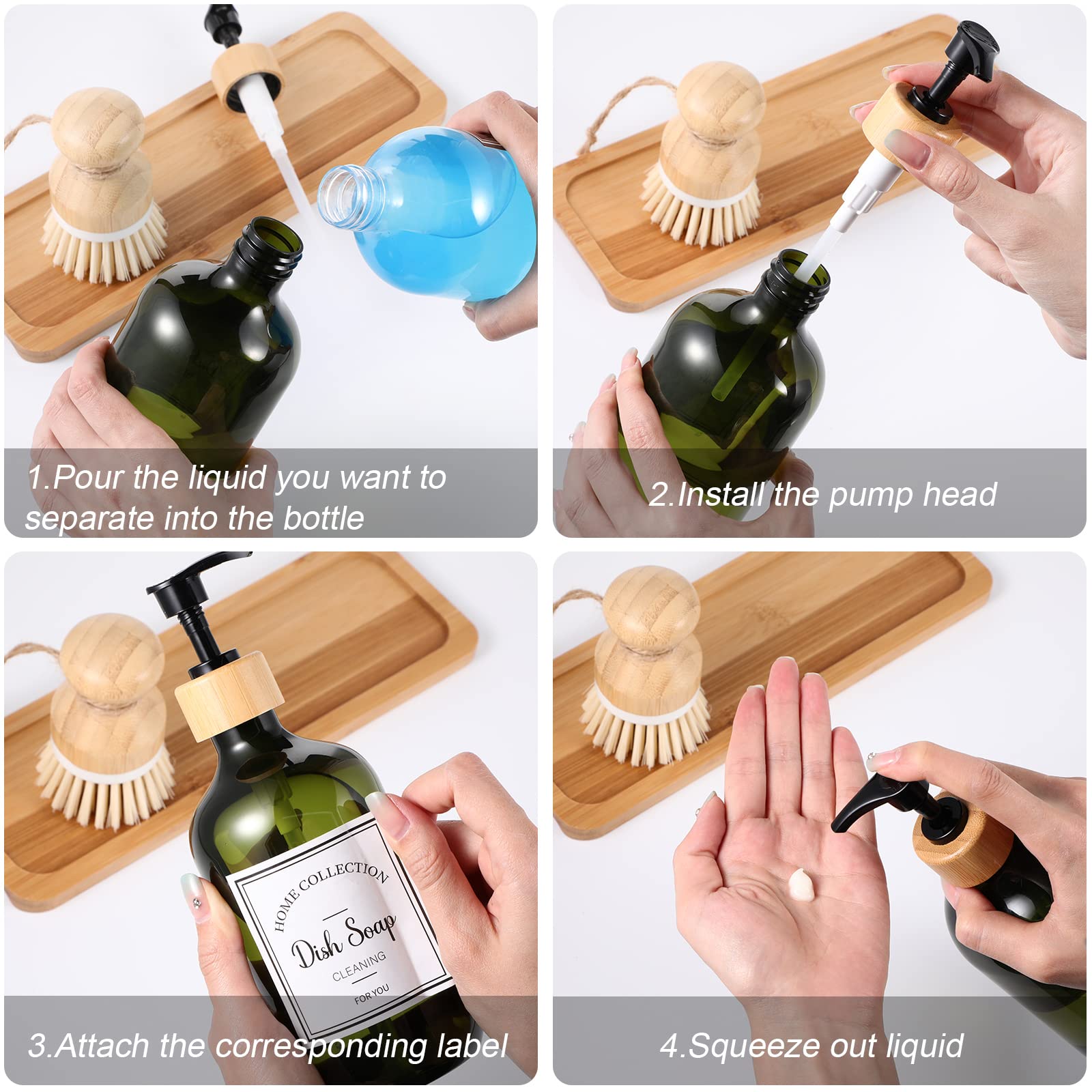 1.Pour the liquid you want to separate into the bottle

2.Install the pump head

HOME COLLECTION
Dish Soap
CLEANING
FOR YOU

3.Attach the corresponding label

4.Squeeze out liquid