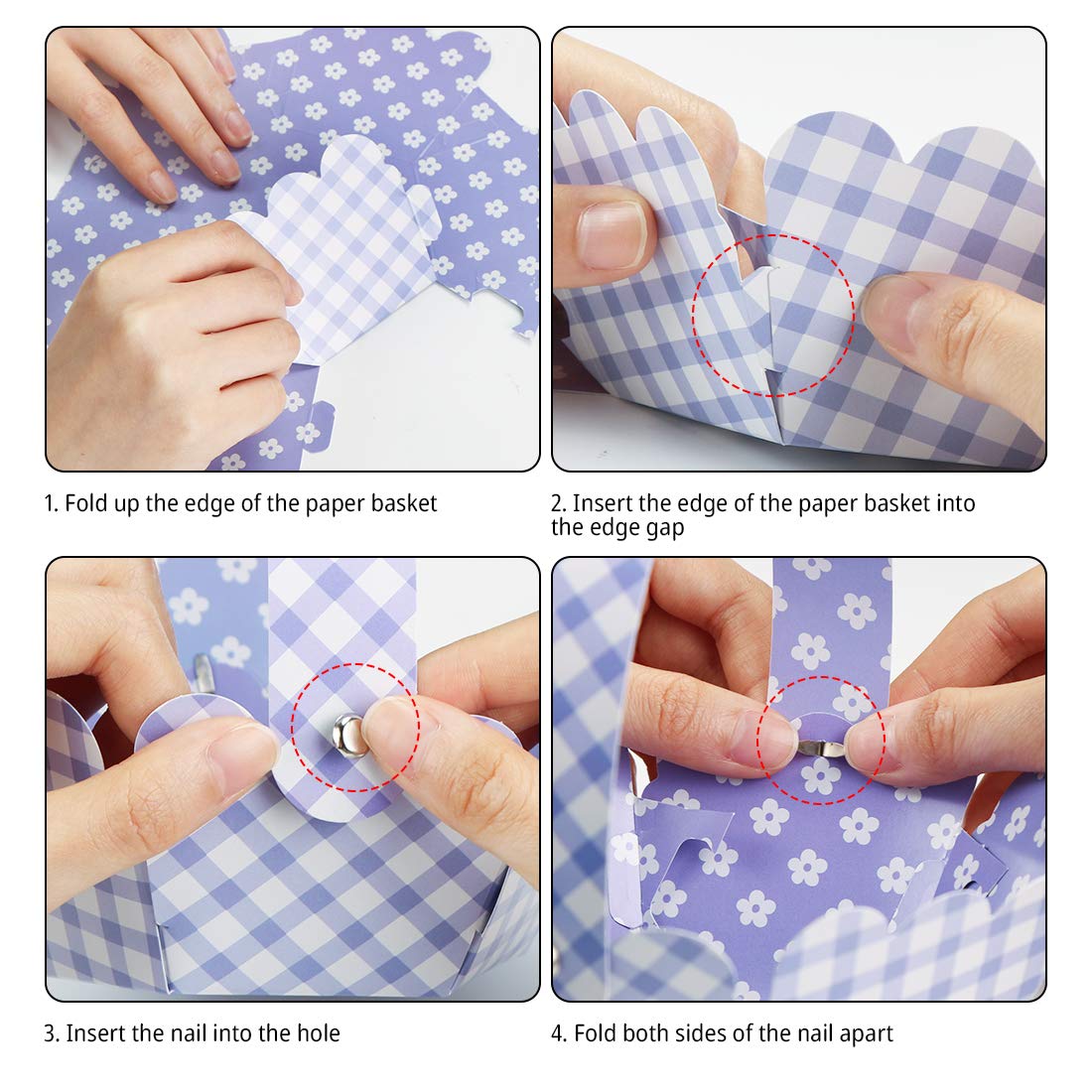 1. Fold up the edge of the paper basket

2. Insert the edge of the paper basket into the edge gap

3. Insert the nail into the hole

4. Fold both sides of the nail apart