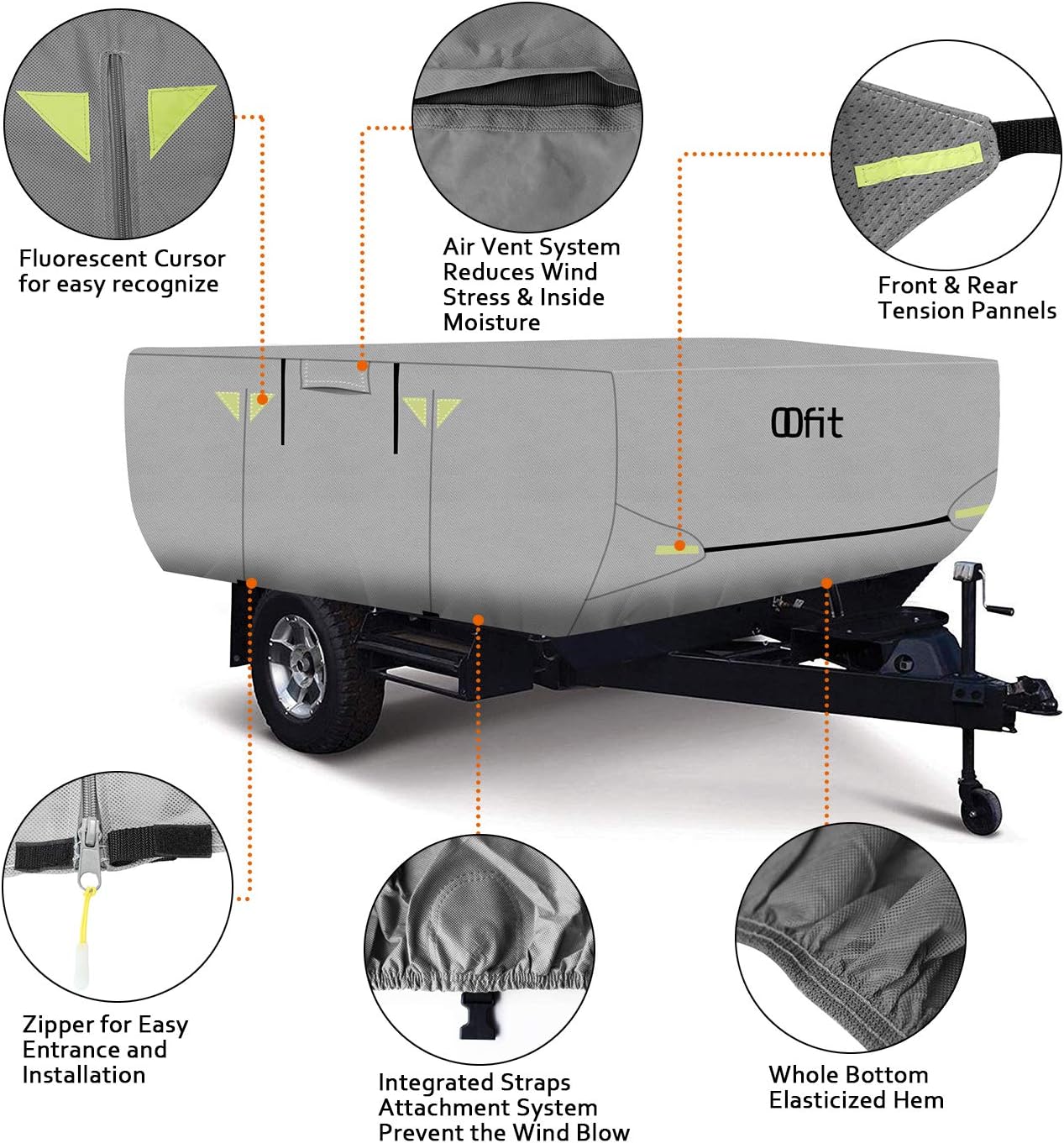 Fluorescent Cursor for easy recognize

Air Vent System Reduces Wind Stress & Inside Moisture

Front & Rear Tension Pannels

OOfit

Zipper for Easy Entrance and Installation

Integrated Straps Attachment System Prevent the Wind Blow

Whole Bottom Elasticized Hem