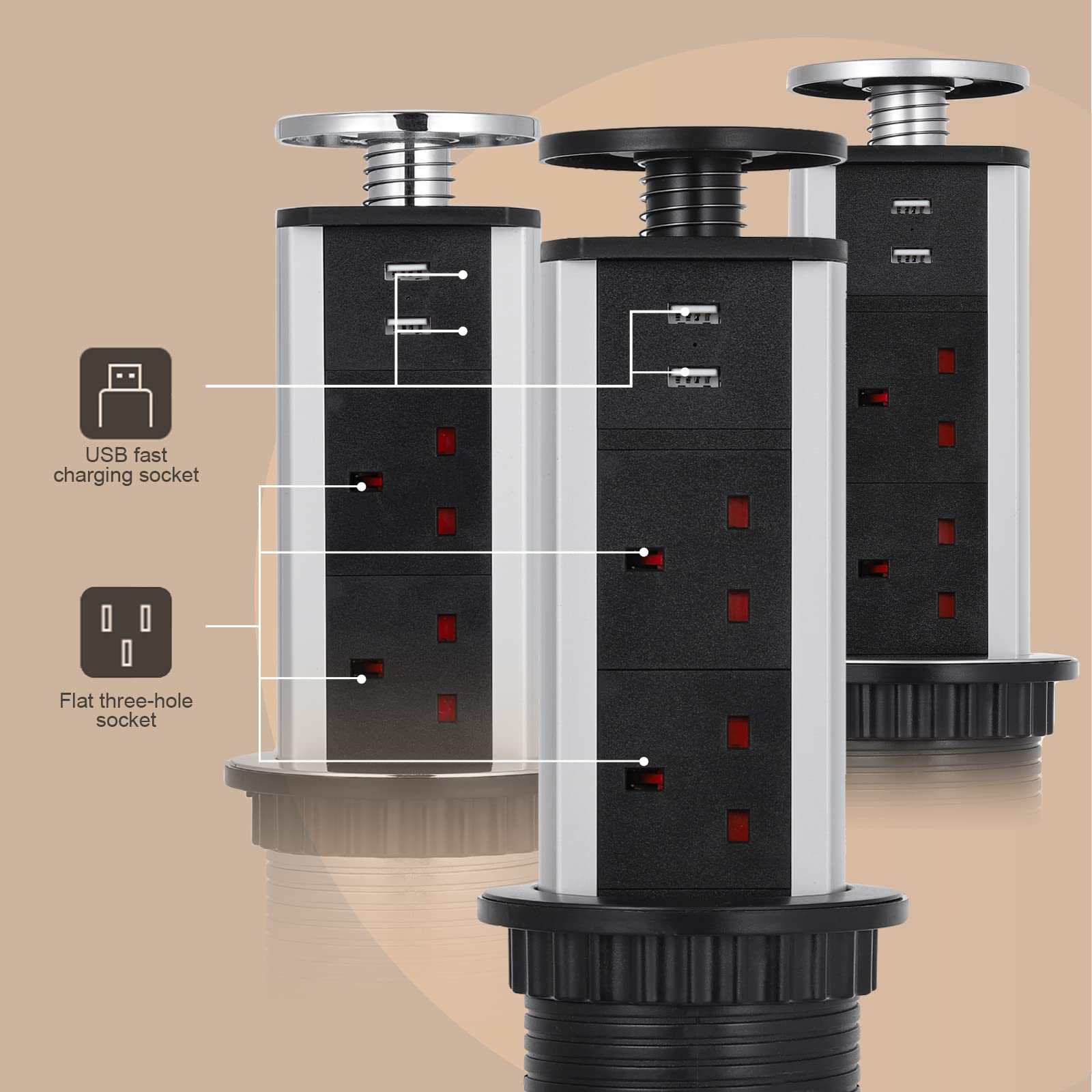 USB fast charging socket

Flat three-hole socket