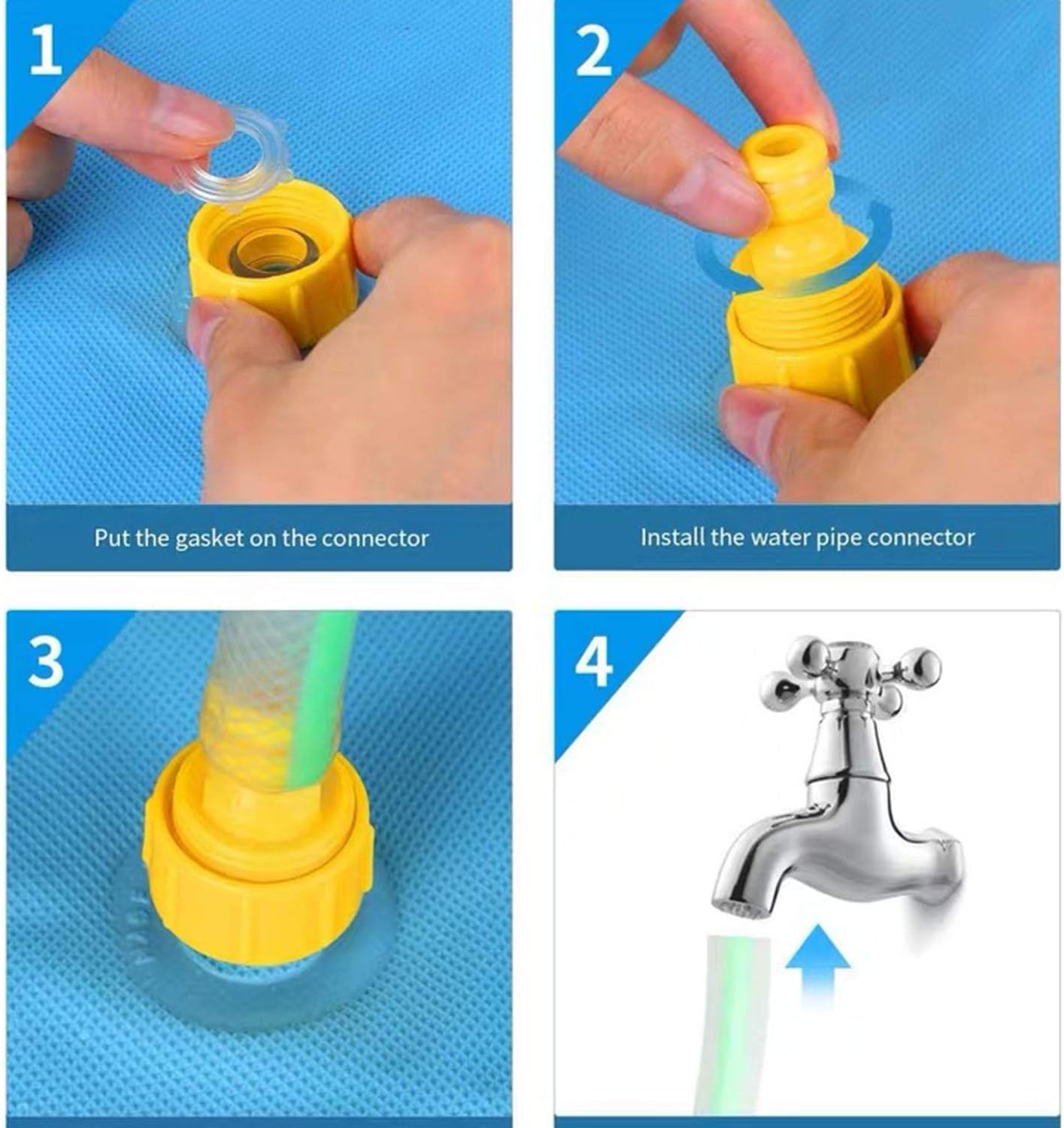 1

Put the gasket on the connector

2

Install the water pipe connector

3

4