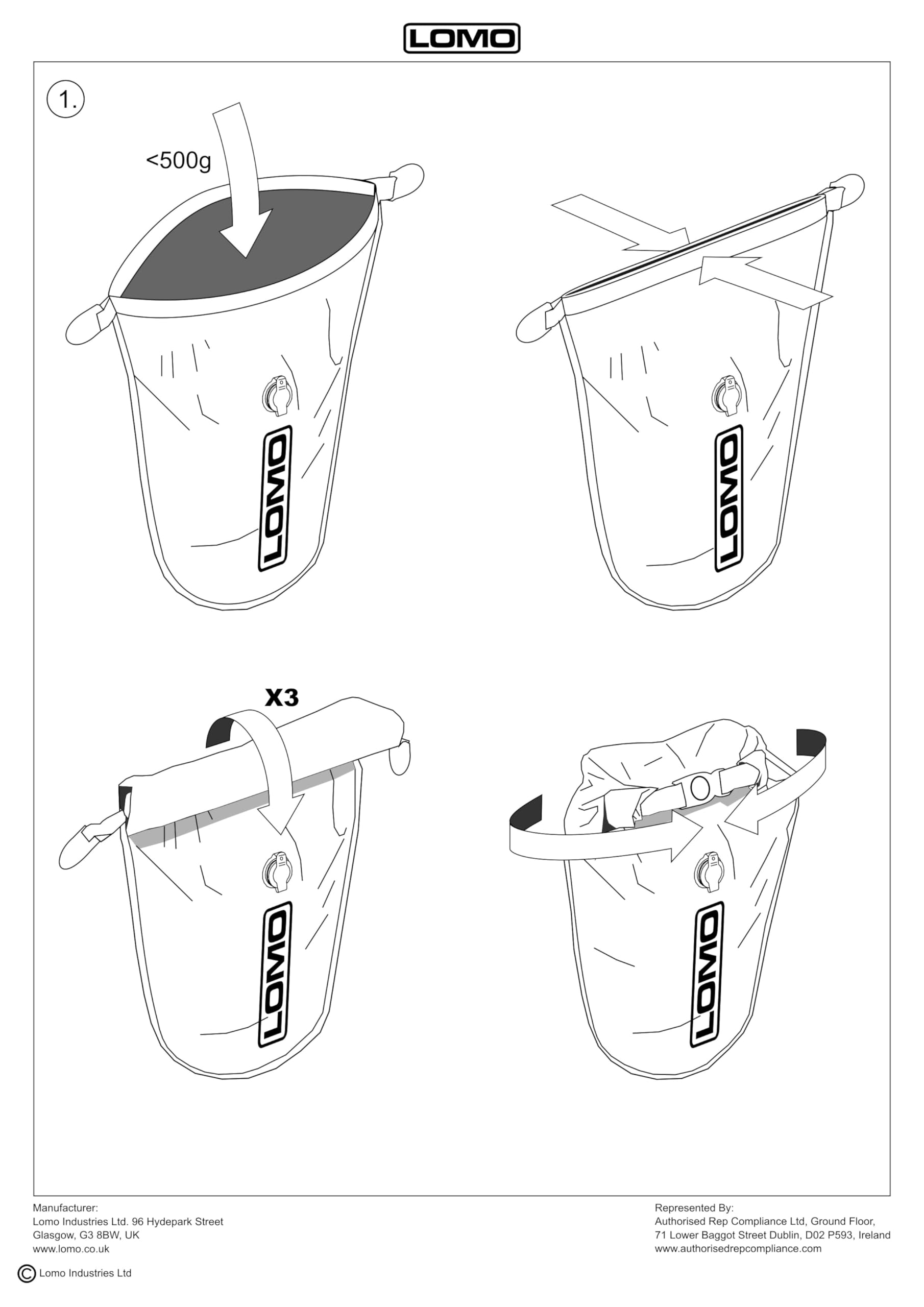 LOMO

1.

<500g

LOMO

LOMO

X3

LOMO

LOMO

Manufacturer:
Lomo Industries Ltd. 96 Hydepark Street
Glasgow, G3 8BW, UK
www.lomo.co.uk

Represented By:
Authorised Rep Compliance Ltd, Ground Floor,
71 Lower Baggot Street Dublin, D02 P593, Ireland
www.authorisedrepcompliance.com

© Lomo Industries Ltd