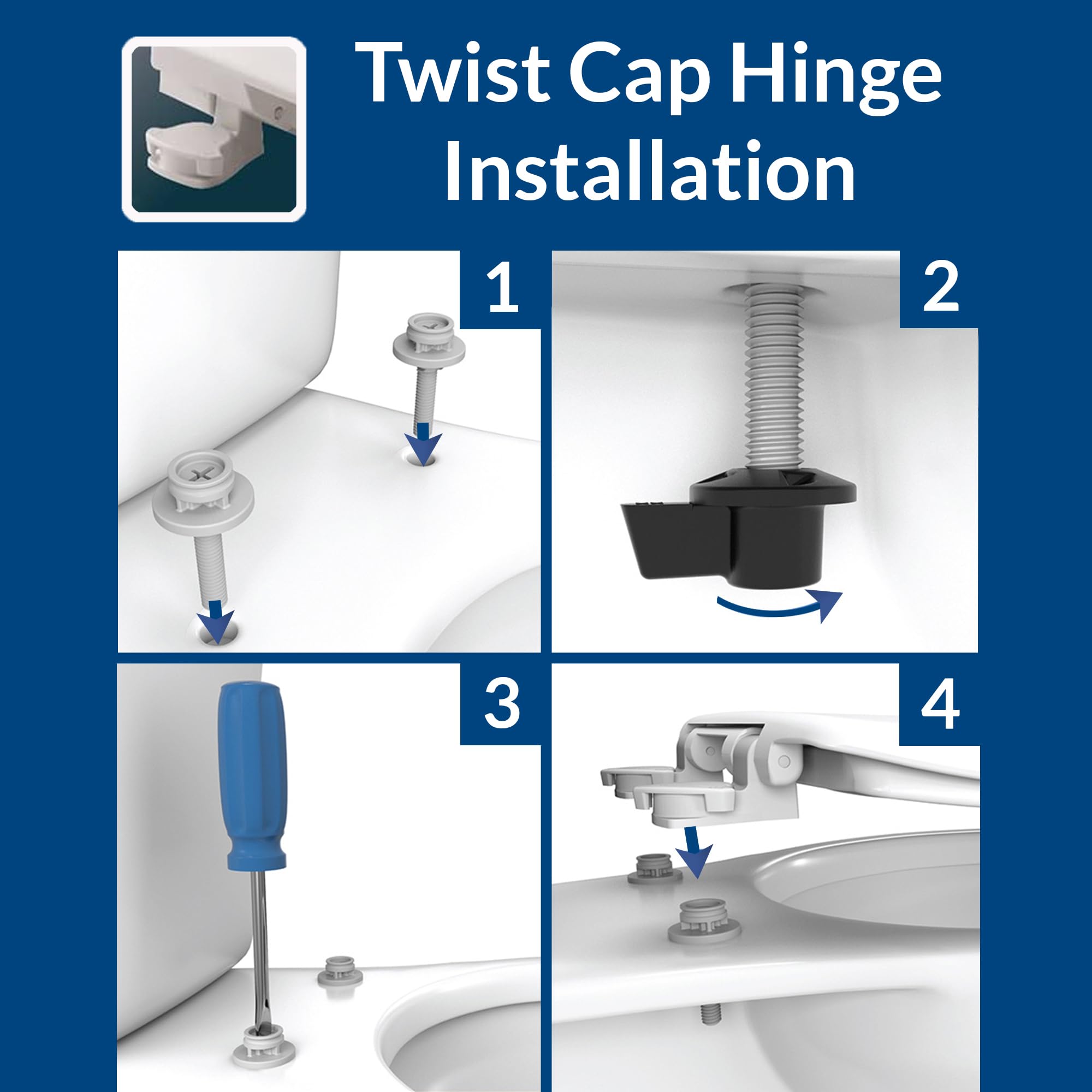 Twist Cap Hinge Installation

1

2

3

4