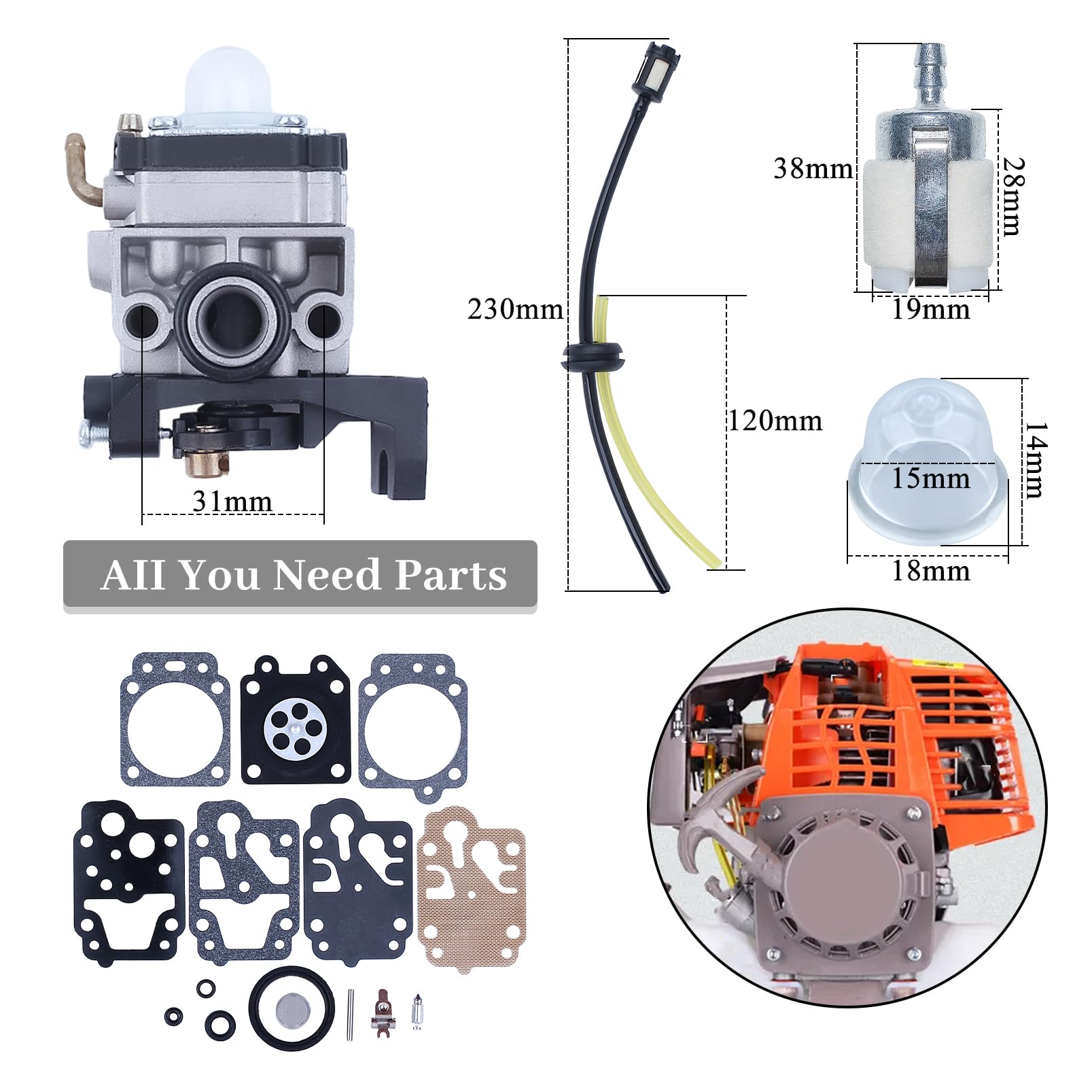 31mm

AII You Need Parts

230mm

120mm

38mm

28mm

19mm

15mm

14mm

18mm