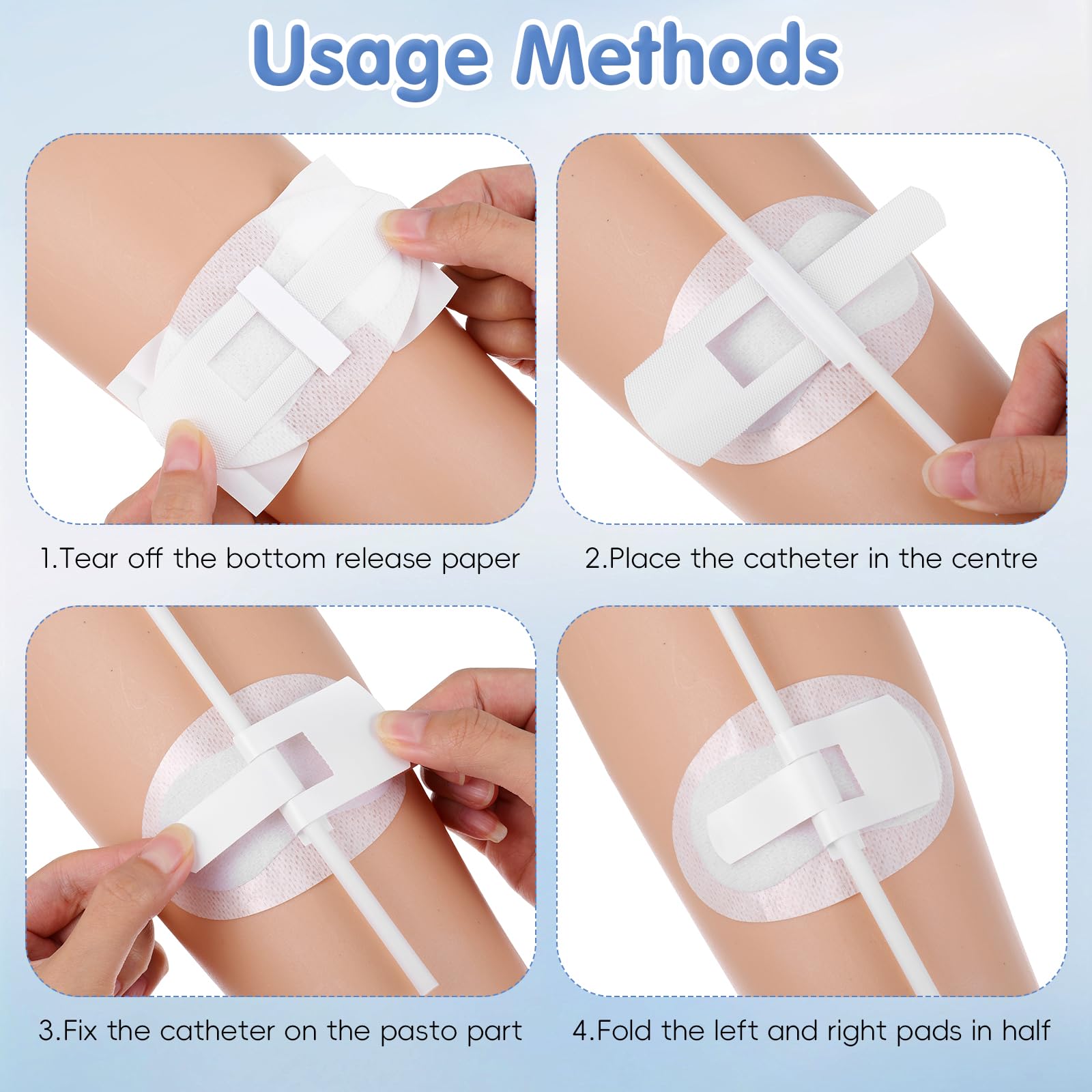 Usage Methods

1.Tear off the bottom release paper

2.Place the catheter in the centre

3.Fix the catheter on the pasto part

4.Fold the left and right pads in half