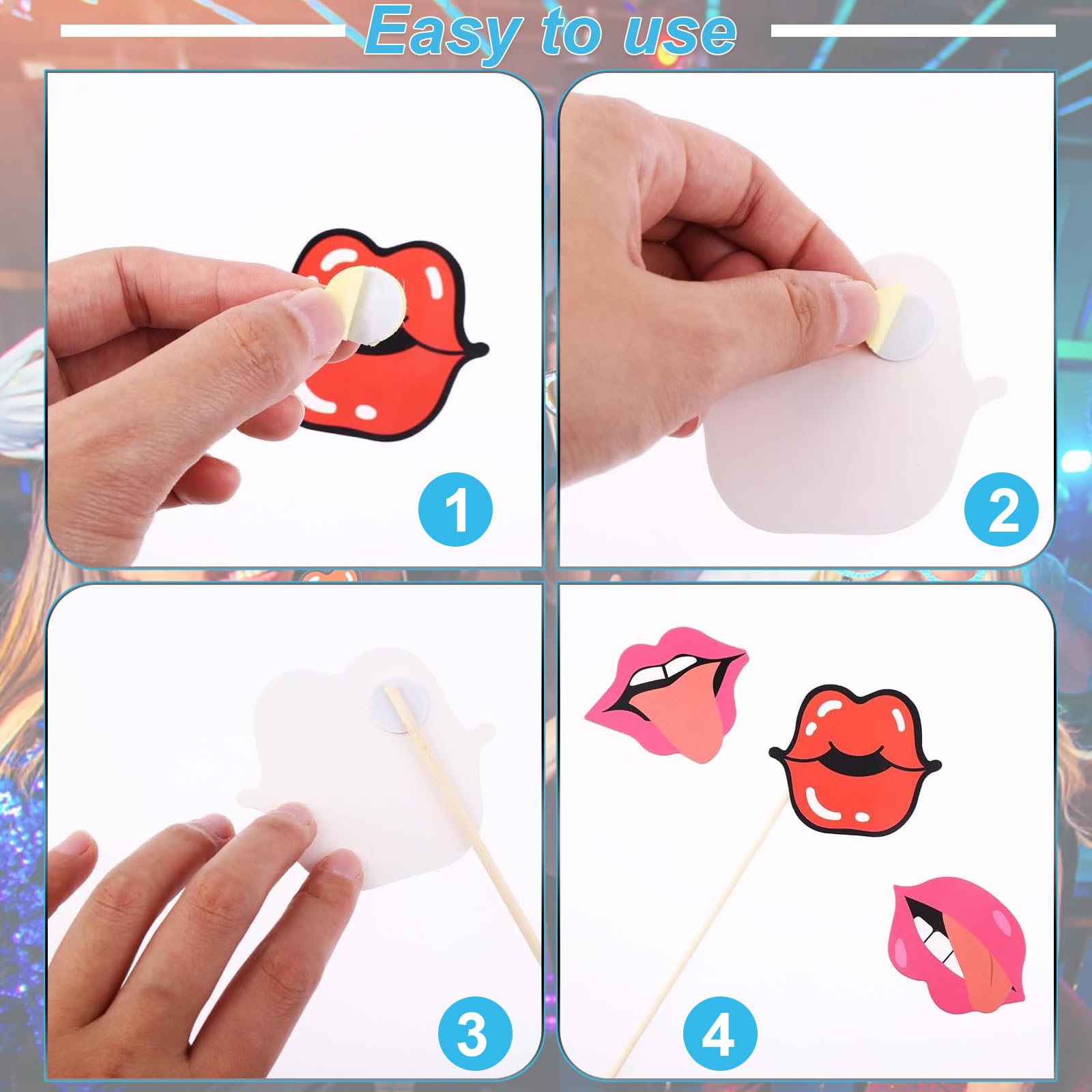 Easy to use

1

2

3

4