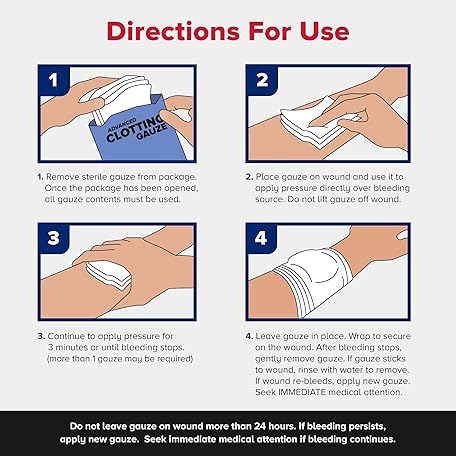 Directions For Use

1

ADVANCED CLOTTING GAUZE

1. Remove sterile gauze from package. Once the package has been opened, all gauze contents must be used.

2

2. Place gauze on wound and use it to apply pressure directly over bleeding source. Do not lift gauze off wound.

3

3. Continue to apply pressure for 3 minutes or until bleeding stops. (more than 1 gauze may be required)

4

4. Leave gauze in place. Wrap to secure on the wound. After bleeding stops, gently remove gauze. If gauze sticks to wound, rinse with water to remove. If wound re-bleeds, apply new gauze. Seek IMMEDIATE medical attention.

Do not leave gauze on wound more than 24 hours. If bleeding persists, apply new gauze. Seek immediate medical attention if bleeding continues.