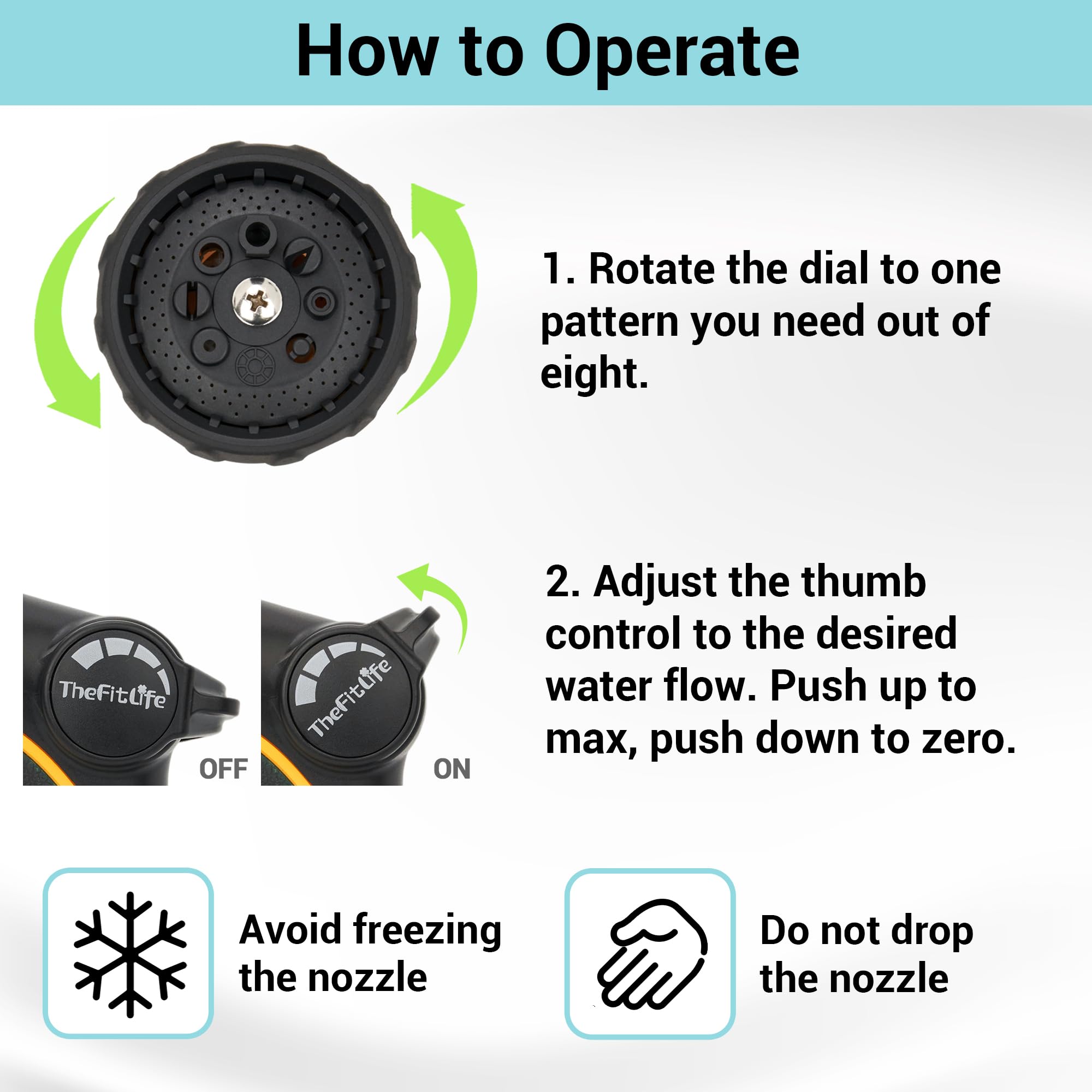 How to Operate

1. Rotate the dial to one pattern you need out of eight.

TheFitLife

OFF

TheFitLife

ON

2. Adjust the thumb control to the desired water flow. Push up to max, push down to zero.

Avoid freezing the nozzle

Do not drop the nozzle