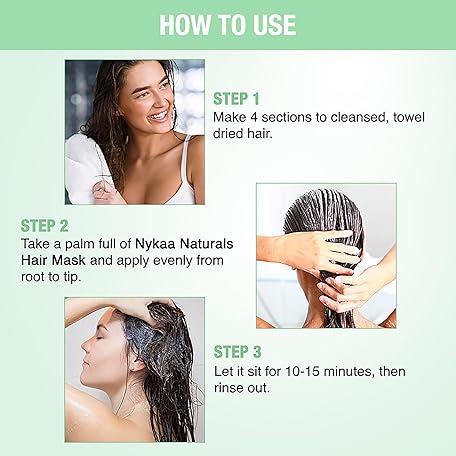 HOW TO USE

STEP 1
Make 4 sections to cleansed, towel dried hair.

STEP 2
Take a palm full of Nykaa Naturals Hair Mask and apply evenly from root to tip.

STEP 3
Let it sit for 10-15 minutes, then rinse out.