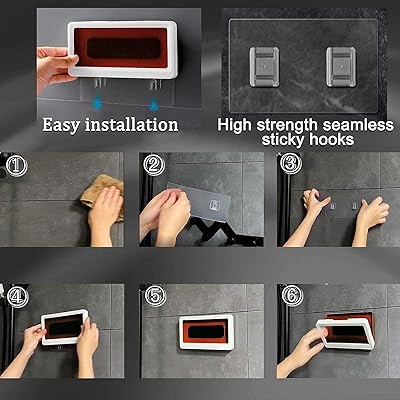 Easy installation

High strength seamless sticky hooks

①

②

③

④

⑤

⑥