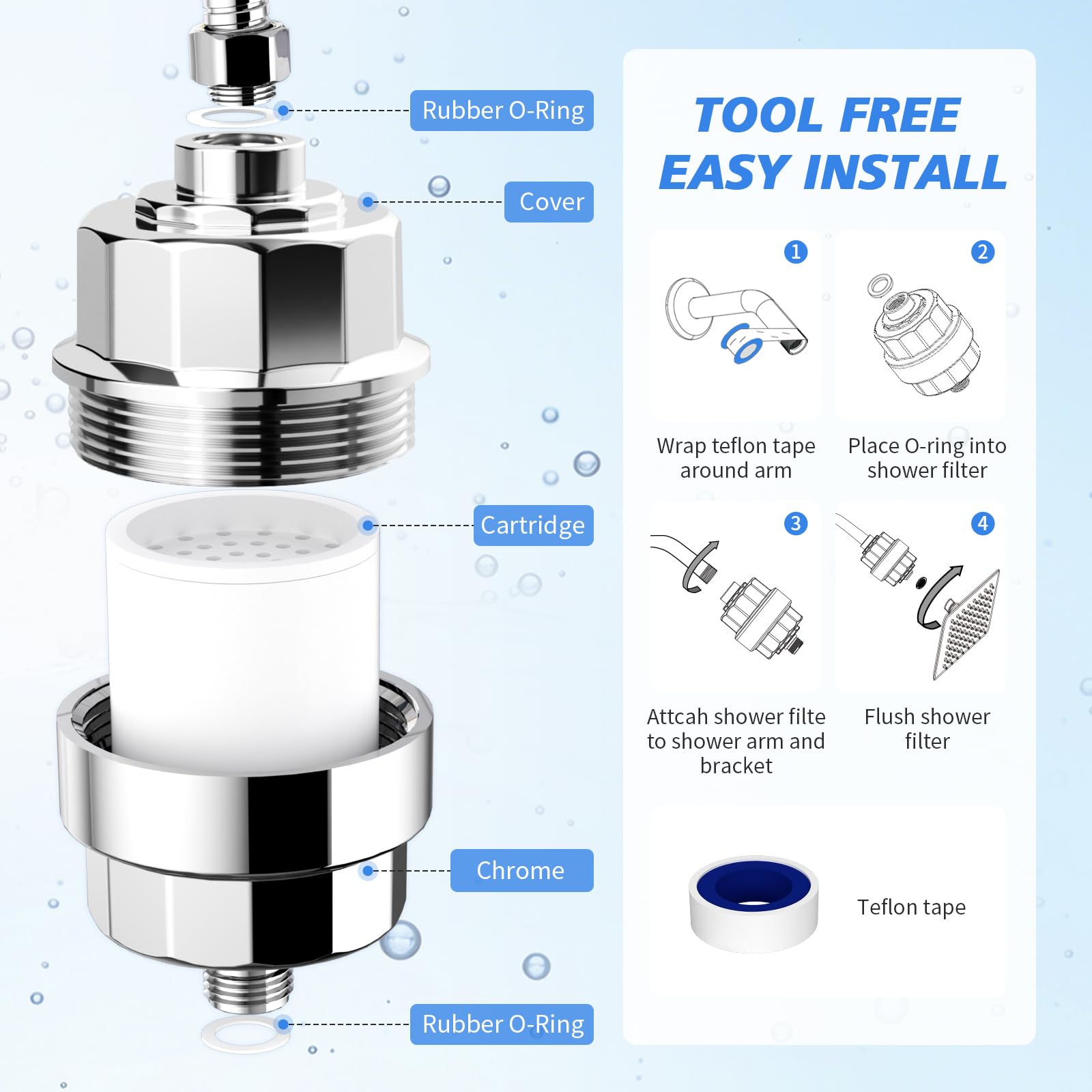 Rubber O-Ring

Cover

Cartridge

Chrome

Rubber O-Ring

TOOL FREE
EASY INSTALL

1

Wrap teflon tape around arm

2

Place O-ring into shower filter

3

Attcah shower filte to shower arm and bracket

4

Flush shower filter

Teflon tape