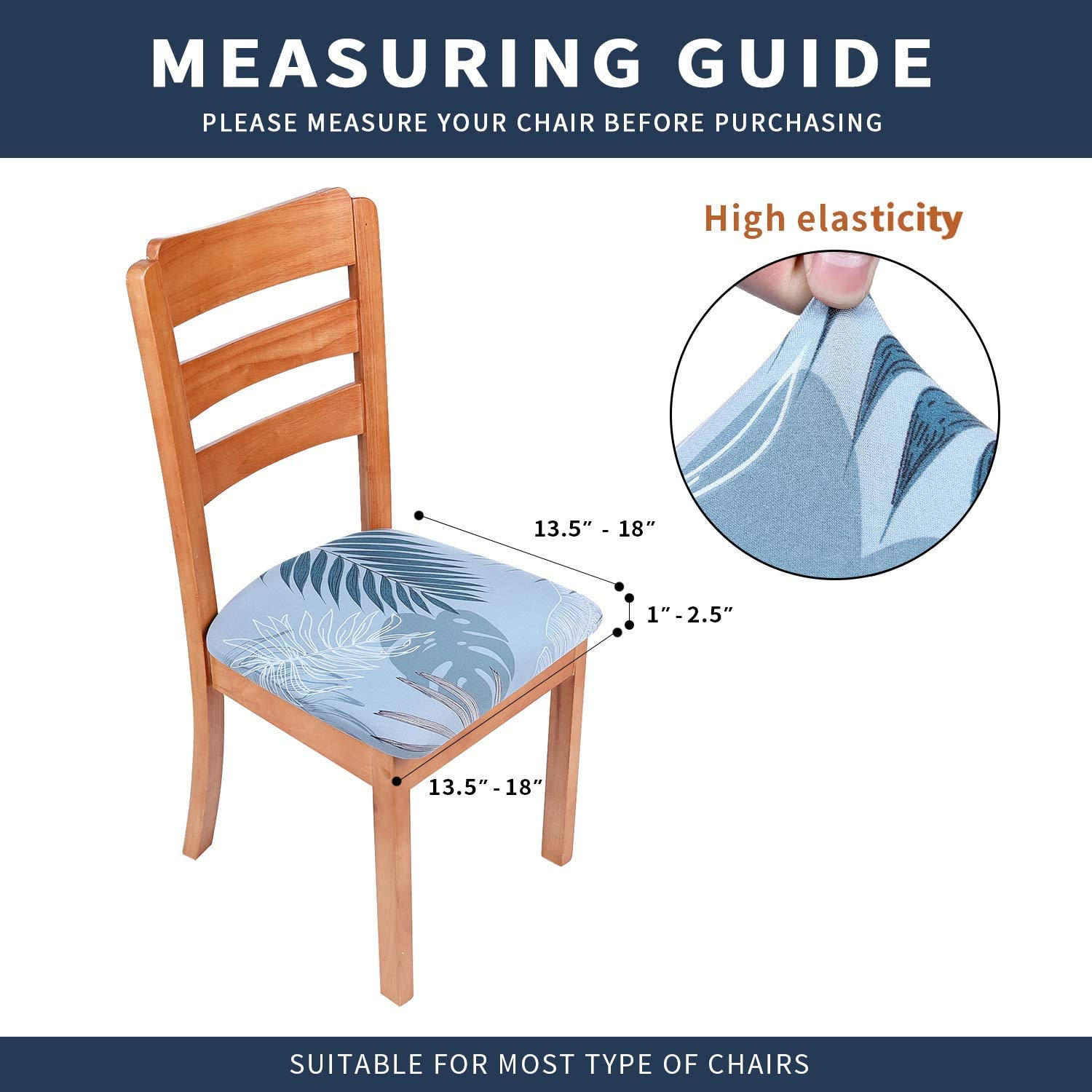 MEASURING GUIDE
PLEASE MEASURE YOUR CHAIR BEFORE PURCHASING

High elasticity

13.5″ - 18″

1″ - 2.5″

13.5″ - 18″

SUITABLE FOR MOST TYPE OF CHAIRS