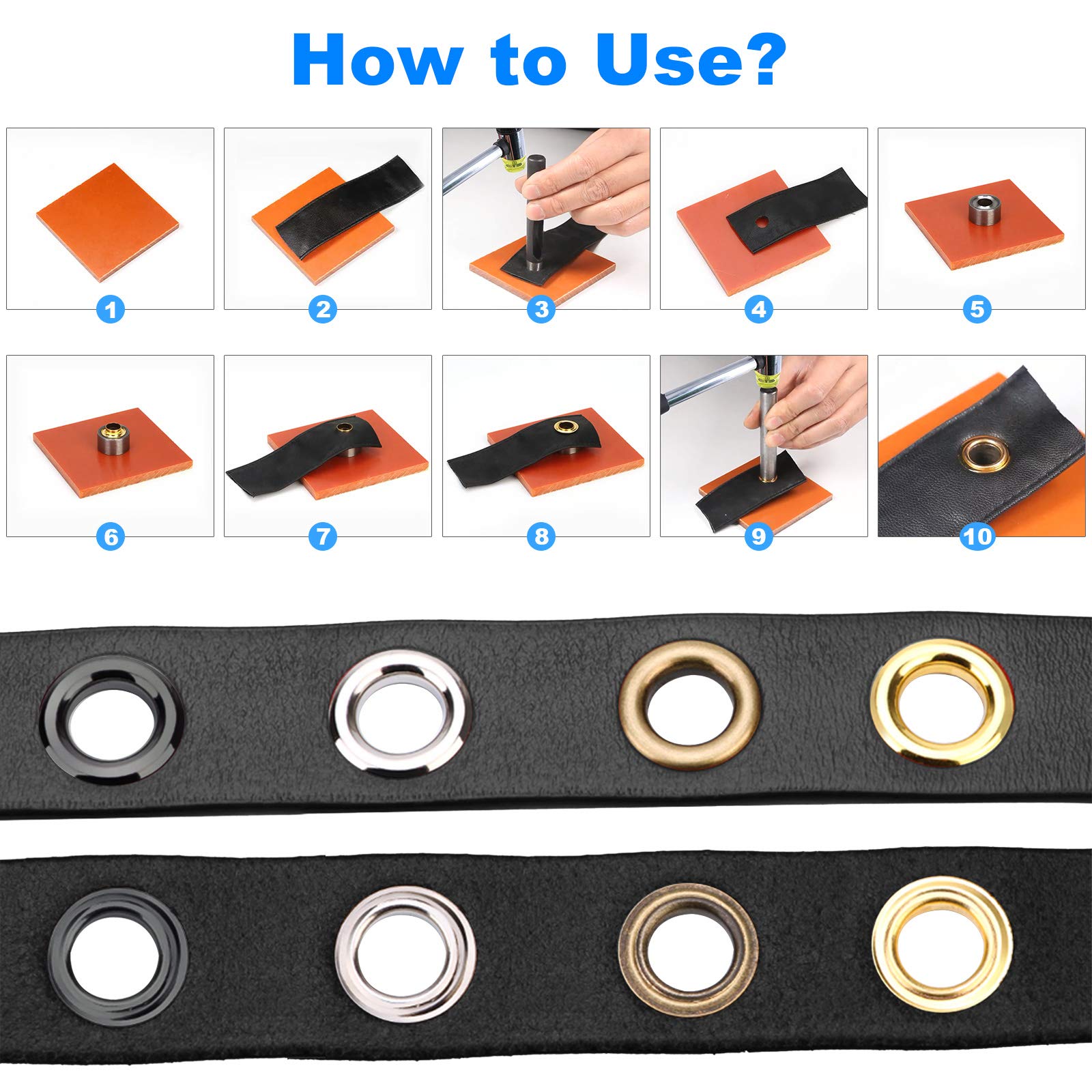 How to Use?

1

2

3

4

5

6

7

8

9

10