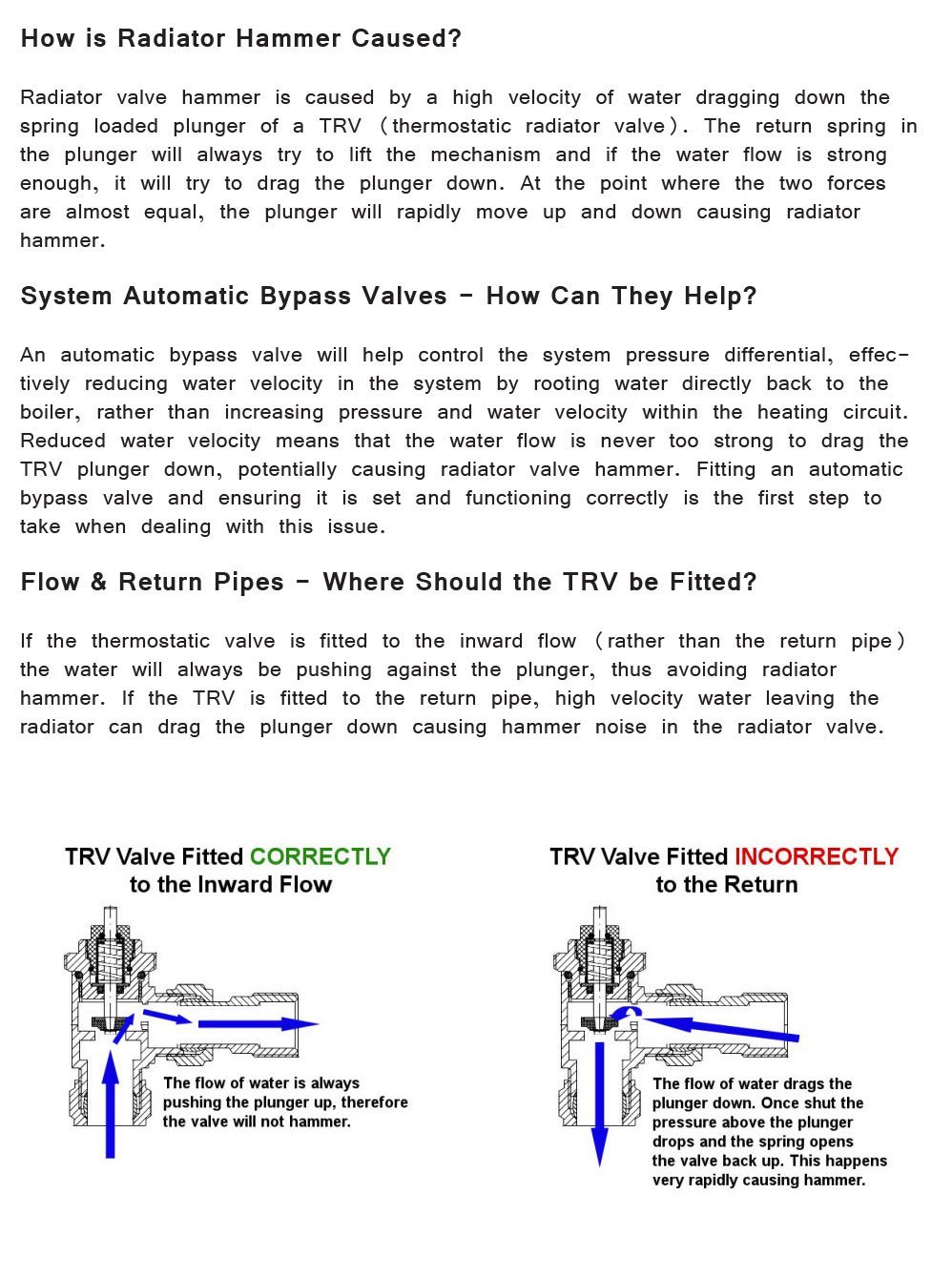 How is Radiator Hammer Caused?

Radiator valve hammer is caused by a high velocity of water dragging down the spring loaded plunger of a TRV (thermostatic radiator valve). The return spring in the plunger will always try to lift the mechanism and if the water flow is strong enough, it will try to drag the plunger down. At the point where the two forces are almost equal, the plunger will rapidly move up and down causing radiator hammer.

System Automatic Bypass Valves - How Can They Help?

An automatic bypass valve will help control the system pressure differential, effectively reducing water velocity in the system by rooting water directly back to the boiler, rather than increasing pressure and water velocity within the heating circuit. Reduced water velocity means that the water flow is never too strong to drag the TRV plunger down, potentially causing radiator valve hammer. Fitting an automatic bypass valve and ensuring it is set and functioning correctly is the first step to take when dealing with this issue.

Flow & Return Pipes - Where Should the TRV be Fitted?

If the thermostatic valve is fitted to the inward flow (rather than the return pipe) the water will always be pushing against the plunger, thus avoiding radiator hammer. If the TRV is fitted to the return pipe, high velocity water leaving the radiator can drag the plunger down causing hammer noise in the radiator valve.

TRV Valve Fitted CORRECTLY to the Inward Flow

The flow of water is always pushing the plunger up, therefore the valve will not hammer.

TRV Valve Fitted INCORRECTLY to the Return

The flow of water drags the plunger down. Once shut the pressure above the plunger drops and the spring opens the valve back up. This happens very rapidly causing hammer.