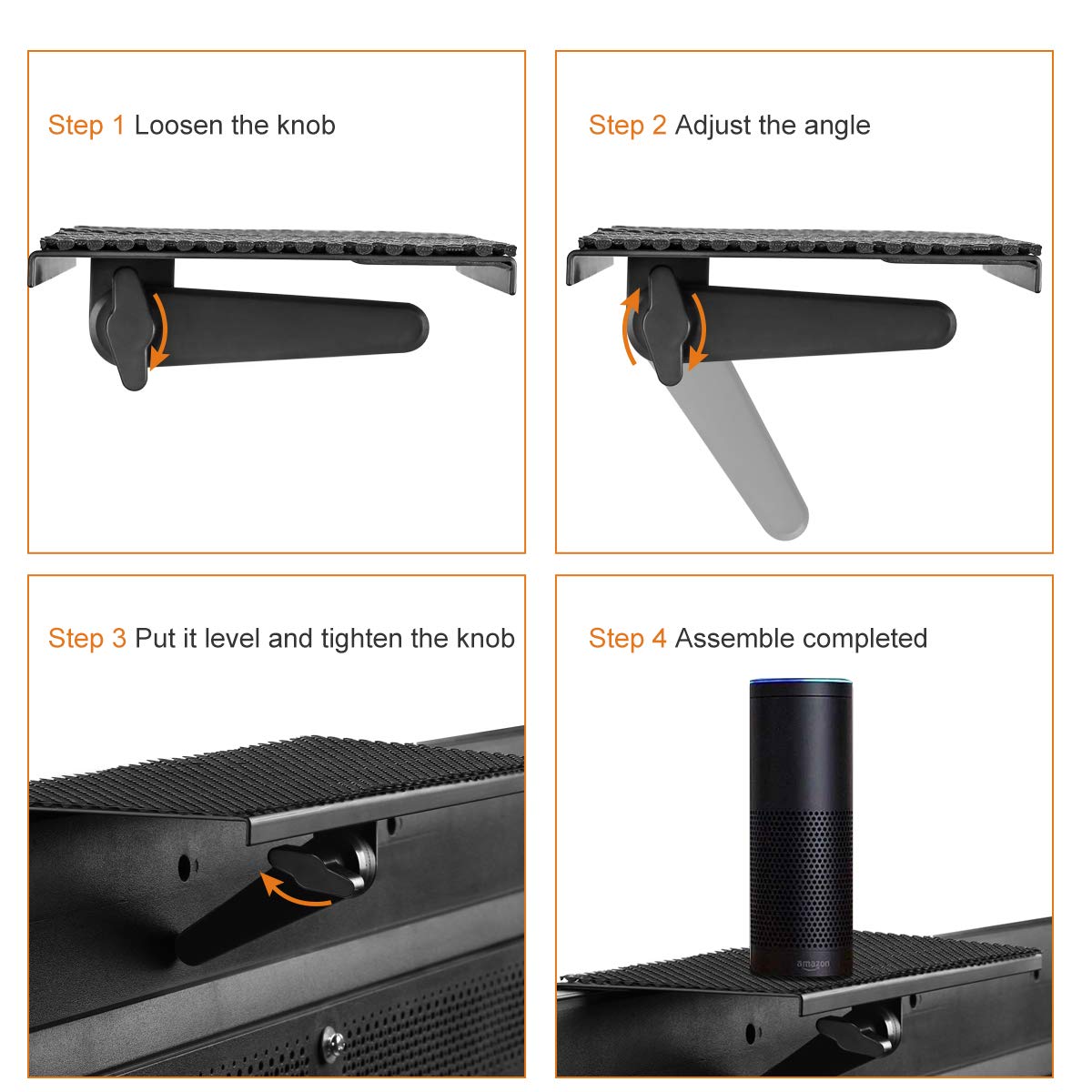 Step 1 Loosen the knob

Step 2 Adjust the angle

Step 3 Put it level and tighten the knob

Step 4 Assemble completed

amazon