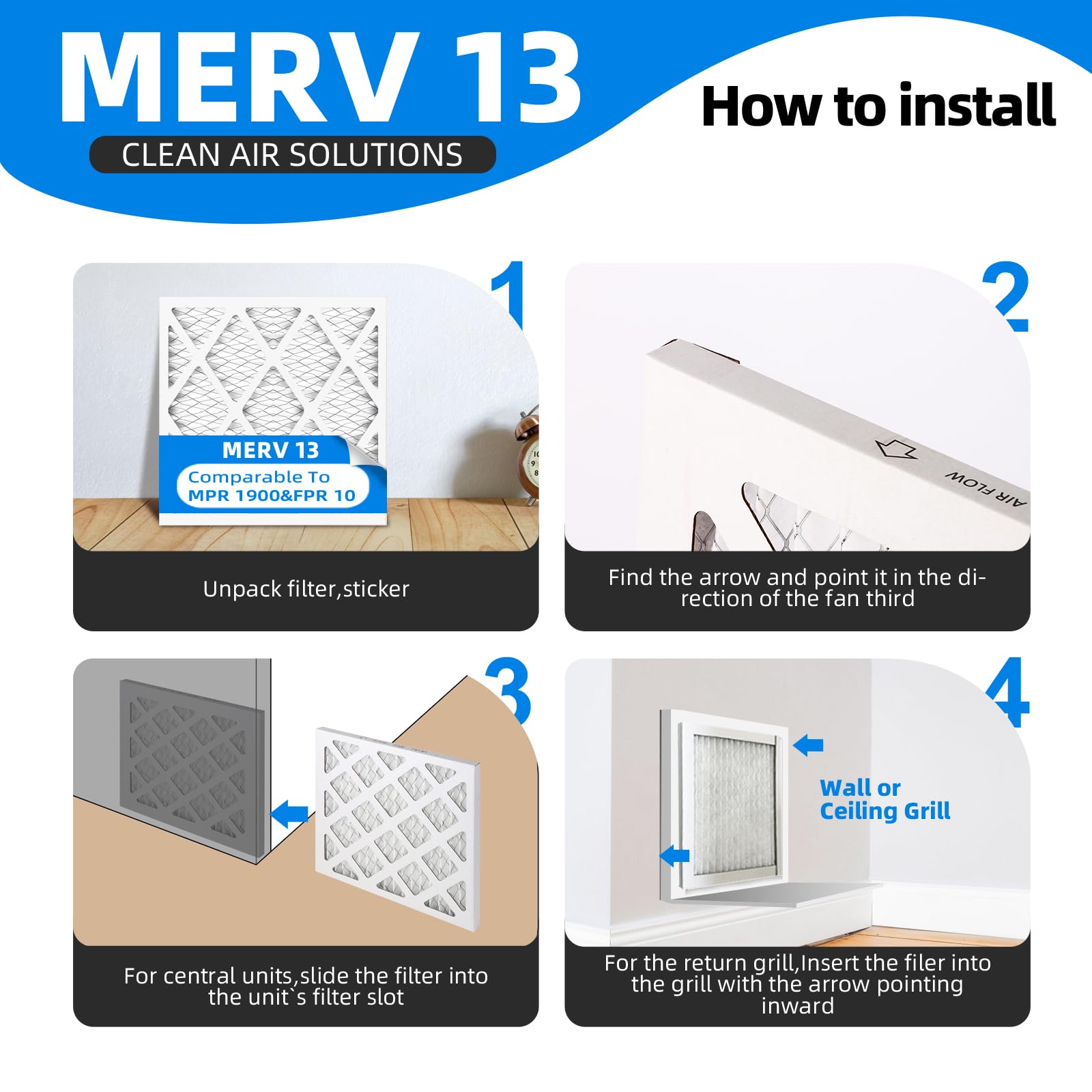 MERV 13
CLEAN AIR SOLUTIONS

How to install

1

MERV 13
Comparable To
MPR 1900&FPR 10

Unpack filter,sticker

2

AIR FLOW

Find the arrow and point it in the direction of the fan third

3

For central units,slide the filter into the unit`s filter slot

4

Wall or
Ceiling Grill

For the return grill,Insert the filer into the grill with the arrow pointing inward