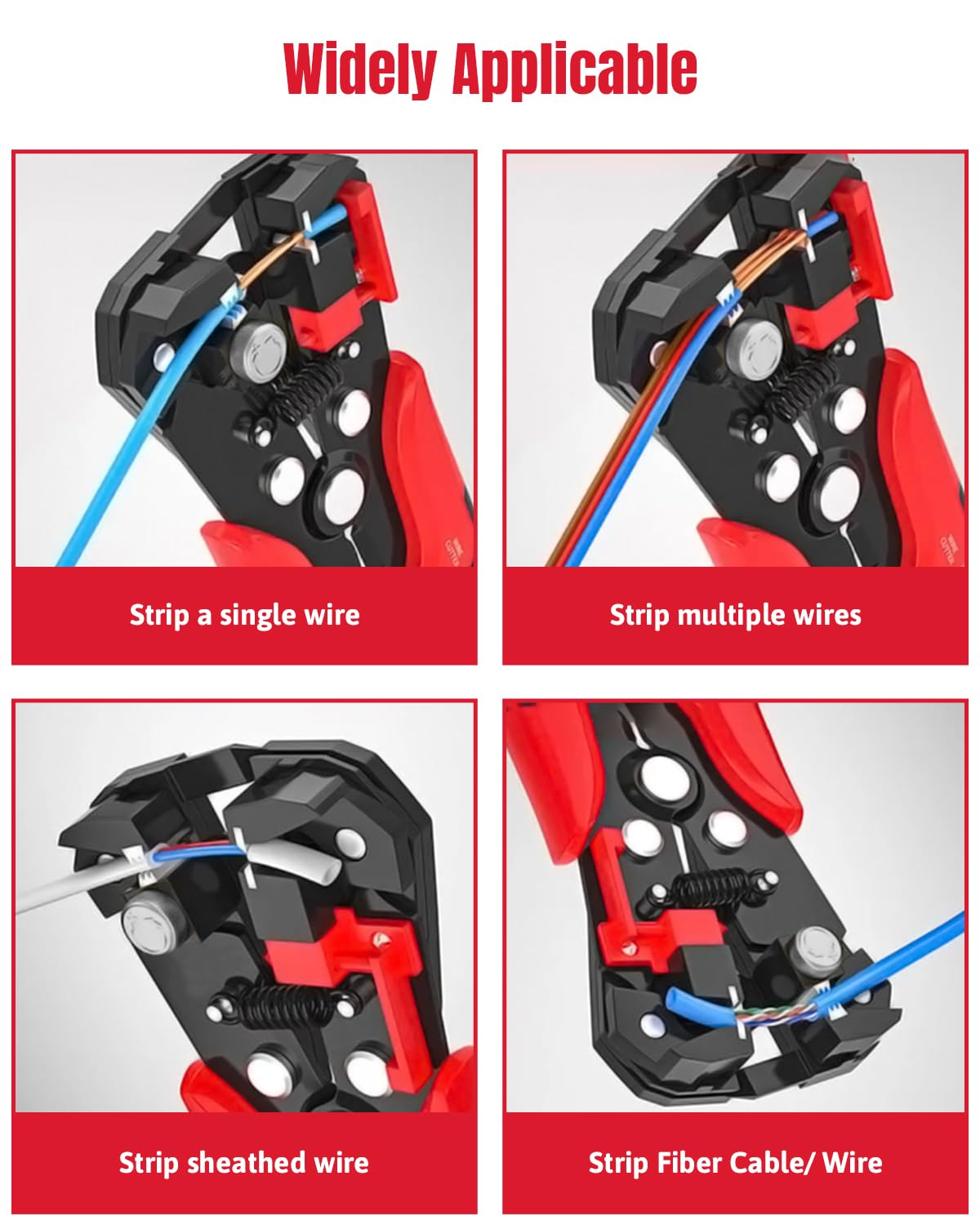 Widely Applicable

Strip a single wire

Strip multiple wires

Strip sheathed wire

Strip Fiber Cable/ Wire